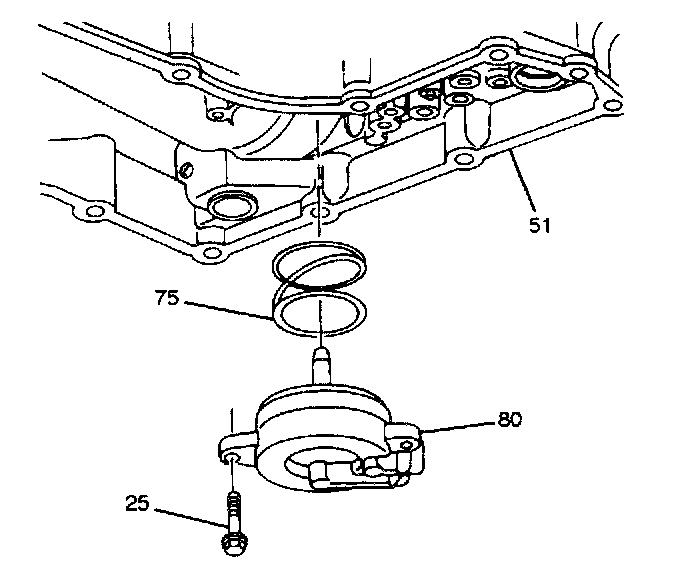 51

75

80

25