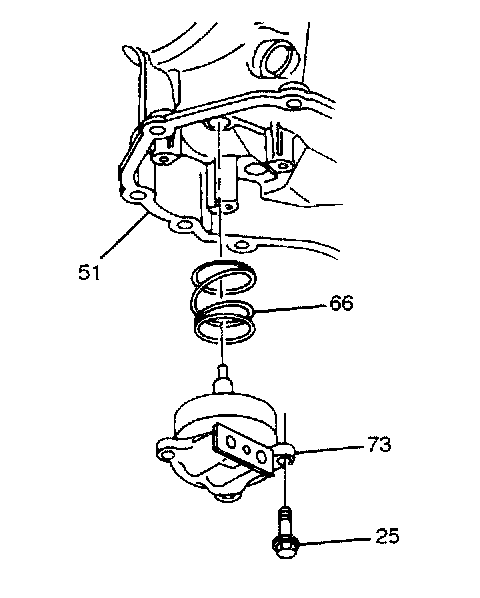 51

66

73

25