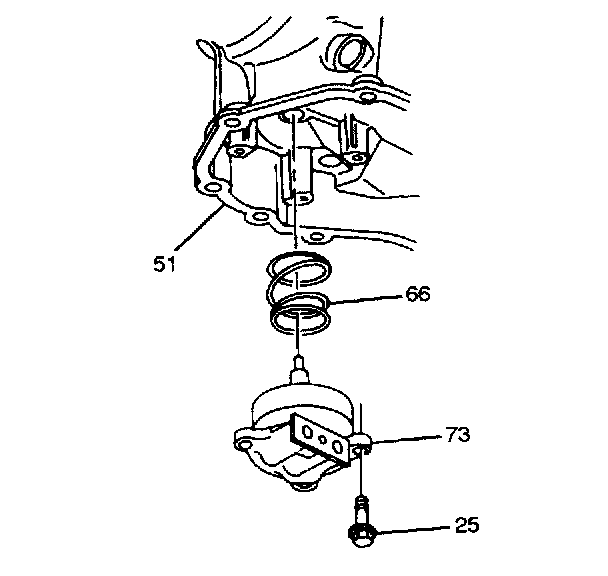 51
66
73
25