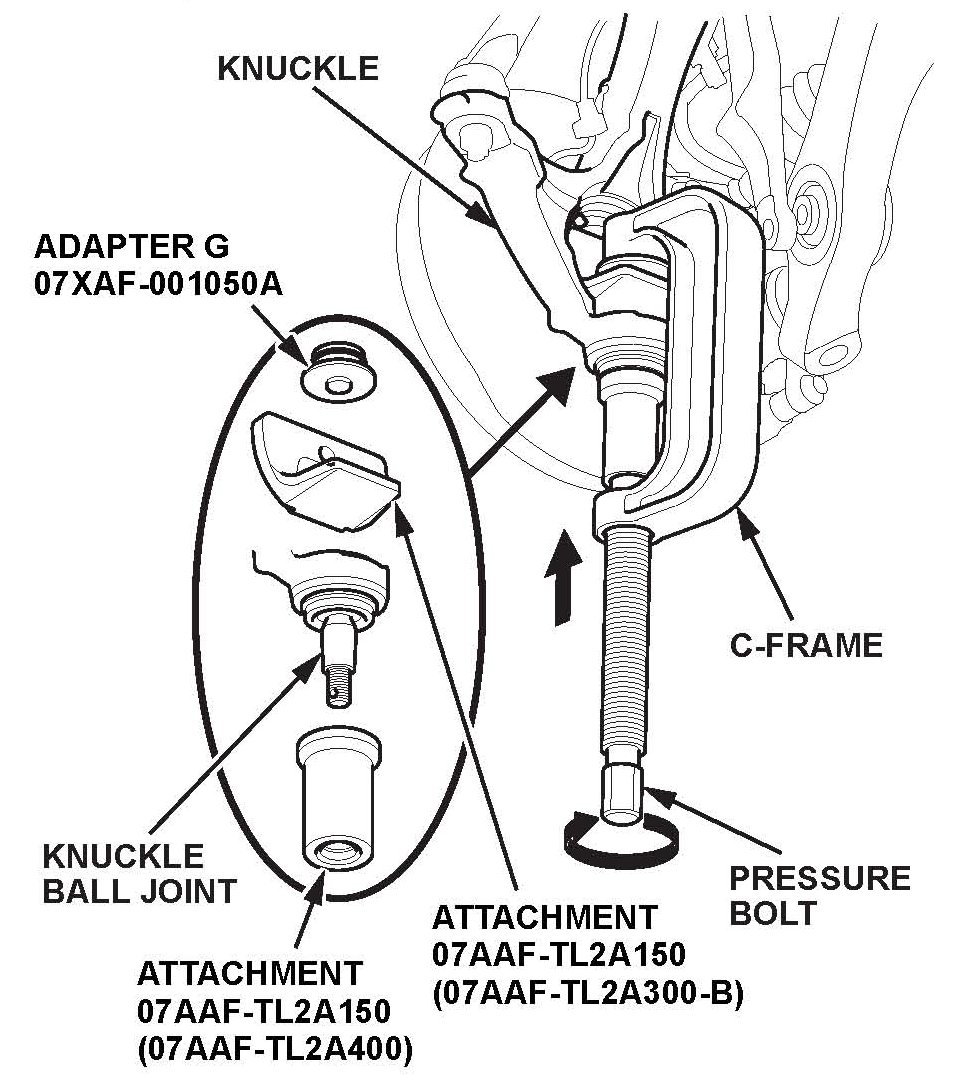 KNUCKLE

ADAPTER G
07XAF-001050A

C-FRAME

KNUCKLE
BALL JOINT

PRESSURE
BOLT

ATTACHMENT
07AAF-TL2A150
(07AAF-TL2A300-B)

ATTACHMENT
07AAF-TL2A150
(07AAF-TL2A400)