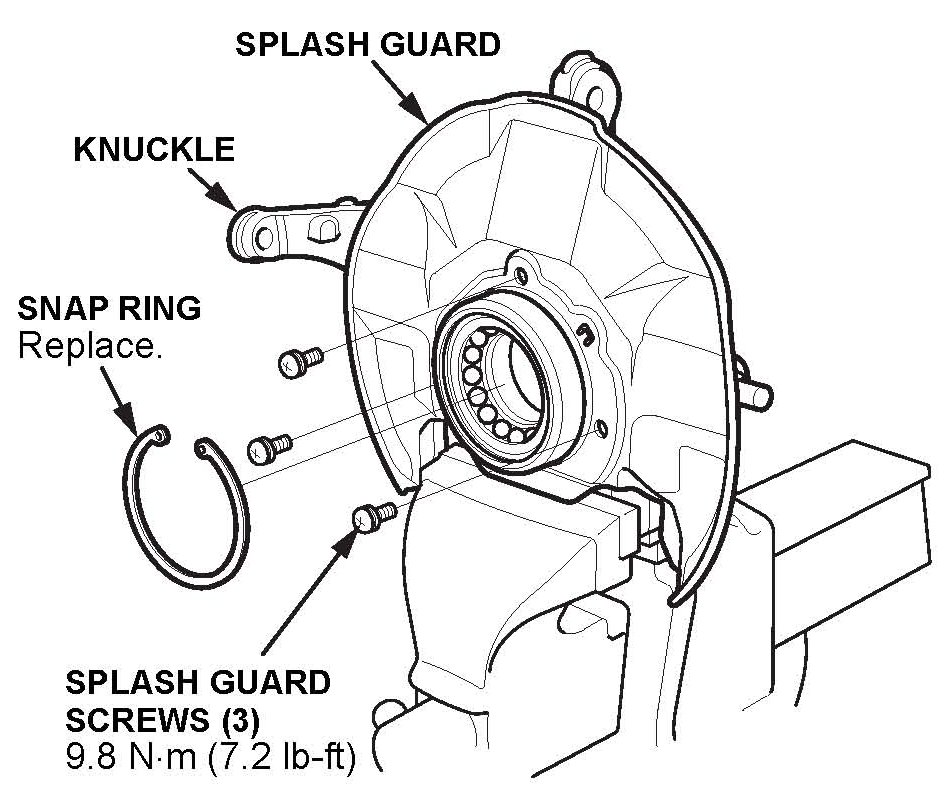 SPLASH GUARD

KNUCKLE

SNAP RING
Replace.

SPLASH GUARD SCREWS (3)
9.8 N·m (7.2 lb-ft)