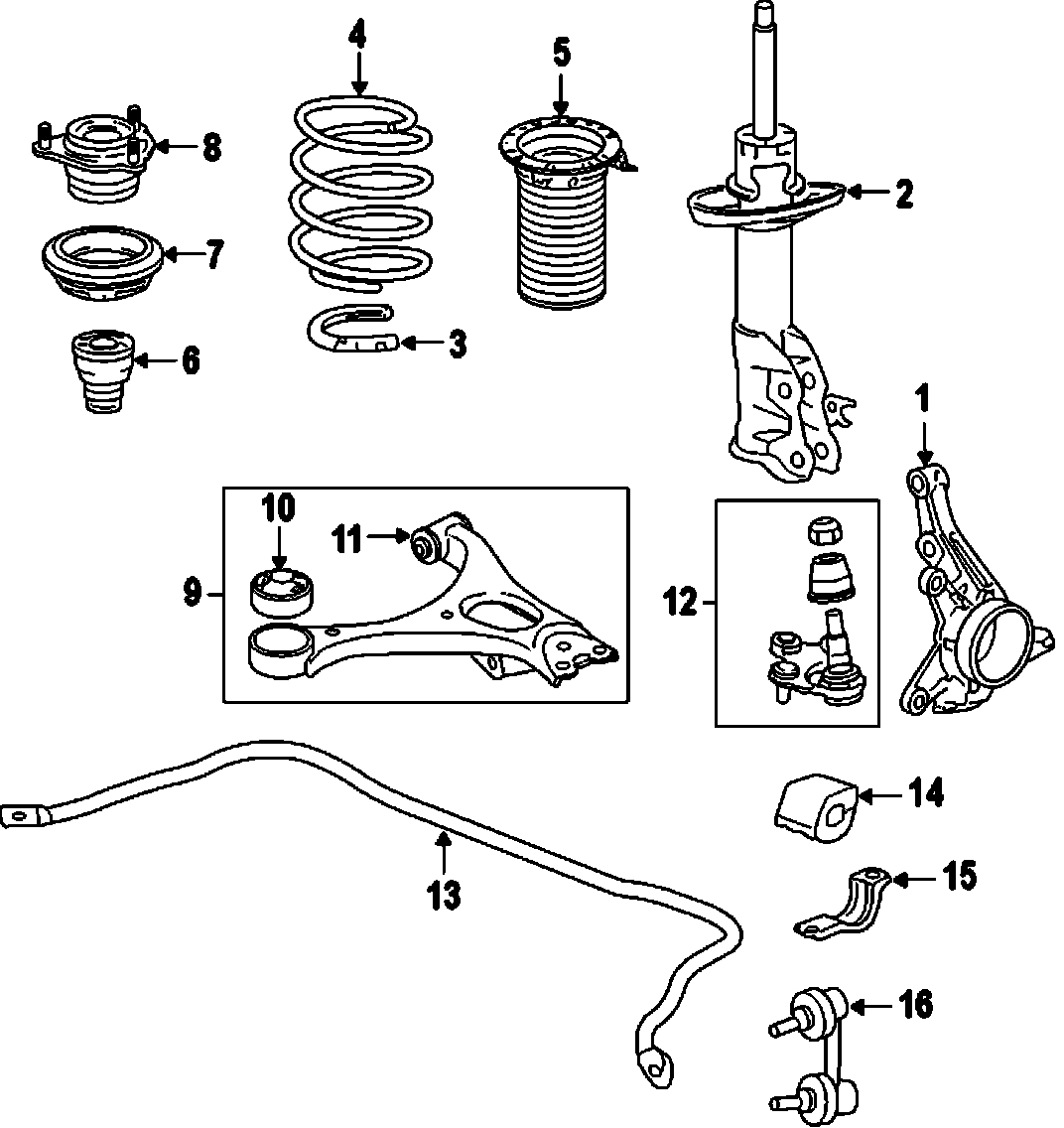 4
5
8
2
7
3
6
1
10
11
9
12
14
13
15
16