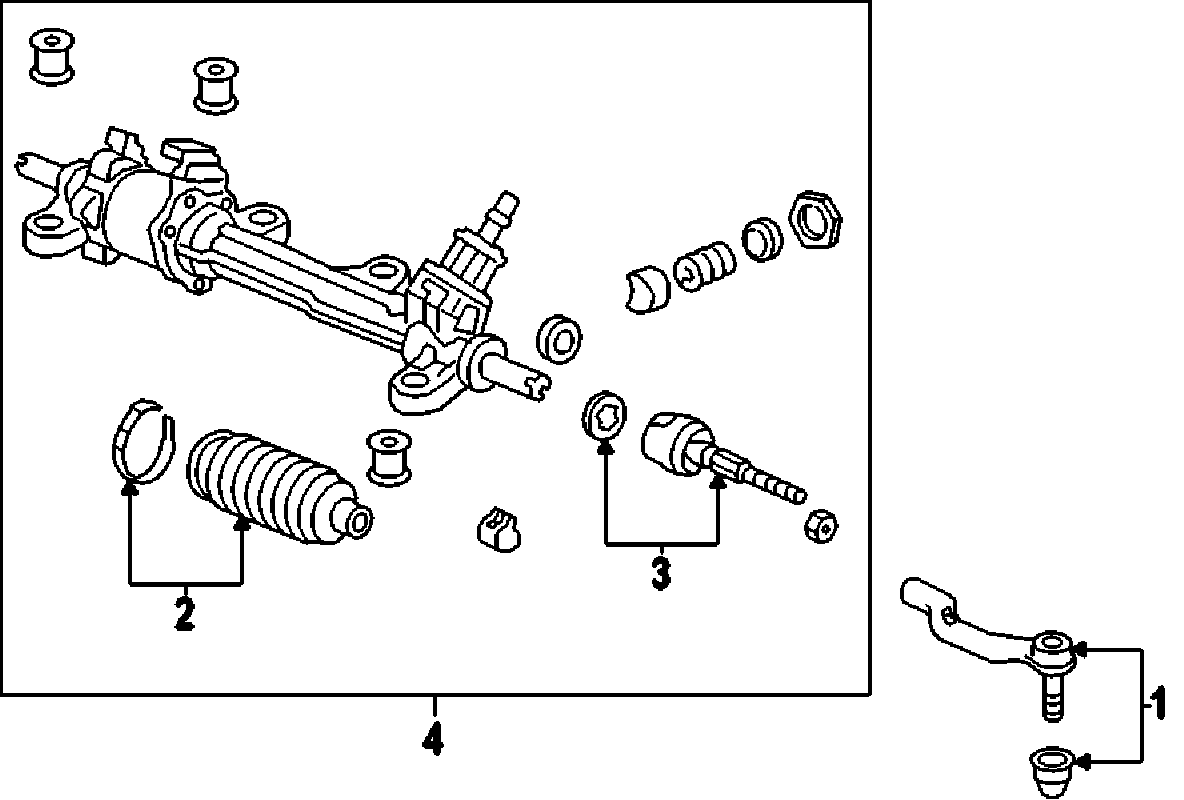 2
3
4
1