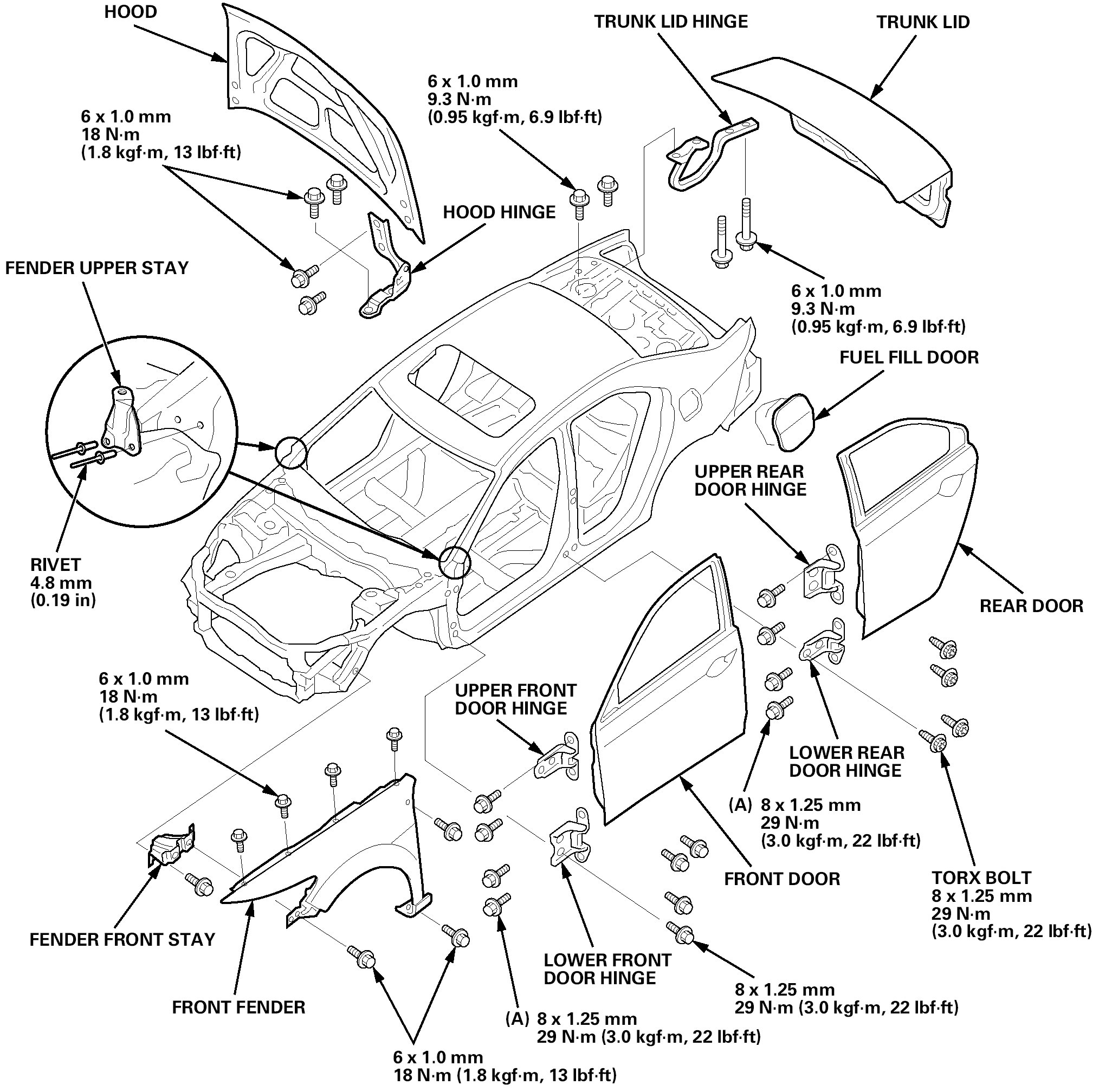 HOOD

TRUNK LID HINGE

TRUNK LID

6 x 1.0 mm
9.3 N·m
(0.95 kgf·m, 6.9 lbf·ft)

6 x 1.0 mm
18 N·m
(1.8 kgf·m, 13 lbf·ft)

HOOD HINGE

FENDER UPPER STAY

6 x 1.0 mm
9.3 N·m
(0.95 kgf·m, 6.9 lbf·ft)

FUEL FILL DOOR

UPPER REAR
DOOR HINGE

RIVET
4.8 mm
(0.19 in)

REAR DOOR

6 x 1.0 mm
18 N·m
(1.8 kgf·m, 13 lbf·ft)

UPPER FRONT
DOOR HINGE

LOWER REAR
DOOR HINGE

(A) 8 x 1.25 mm
29 N·m
(3.0 kgf·m, 22 lbf·ft)

FRONT DOOR

TORX BOLT
8 x 1.25 mm
29 N·m
(3.0 kgf·m, 22 lbf·ft)

FENDER FRONT STAY

LOWER FRONT
DOOR HINGE

8 x 1.25 mm
29 N·m (3.0 kgf·m, 22 lbf·ft)

FRONT FENDER

(A) 8 x 1.25 mm
29 N·m (3.0 kgf·m, 22 lbf·ft)

6 x 1.0 mm
18 N·m (1.8 kgf·m, 13 lbf·ft)