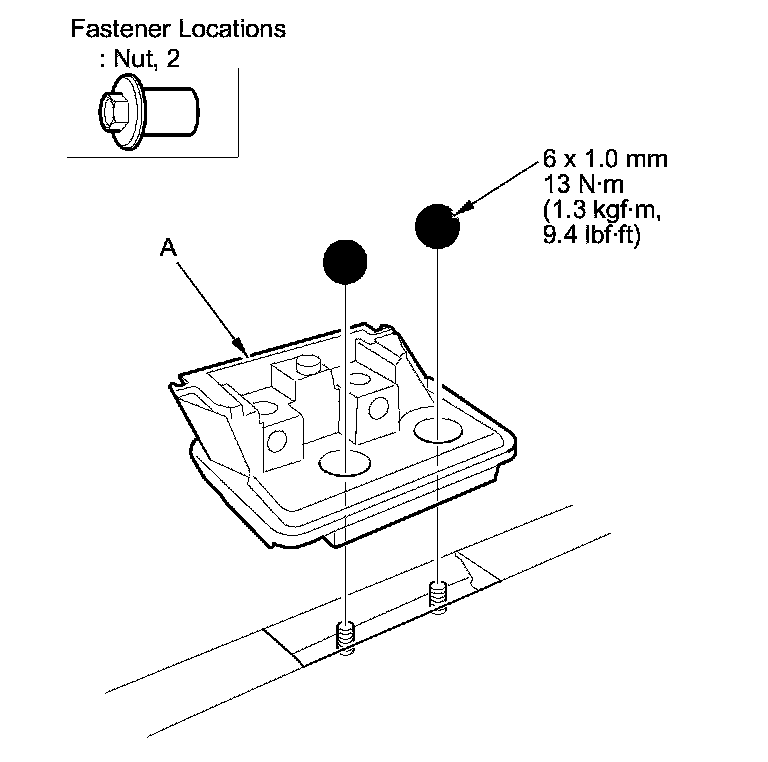 Fastener Locations
: Nut, 2

6 x 1.0 mm
13 N·m
(1.3 kgf·m,
9.4 lbf·ft)

A