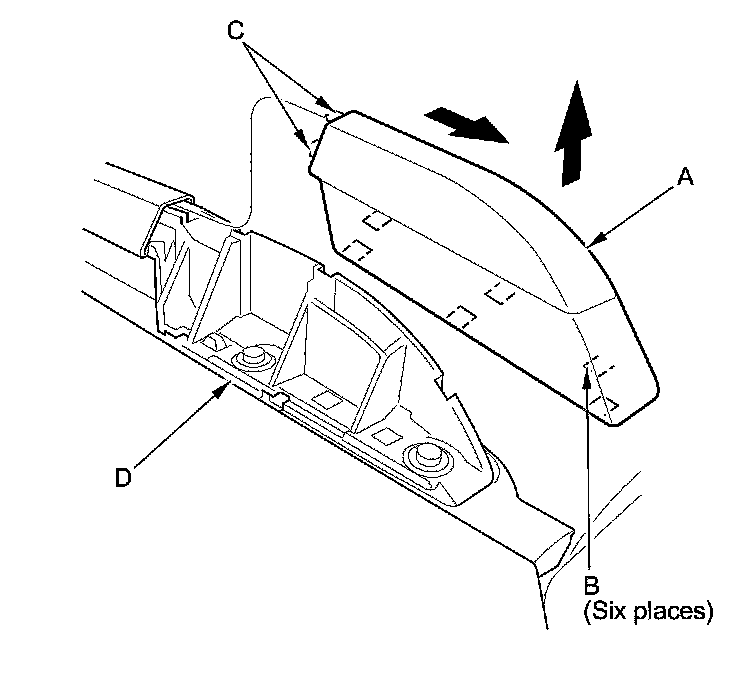 C
A
D
B
(Six places)