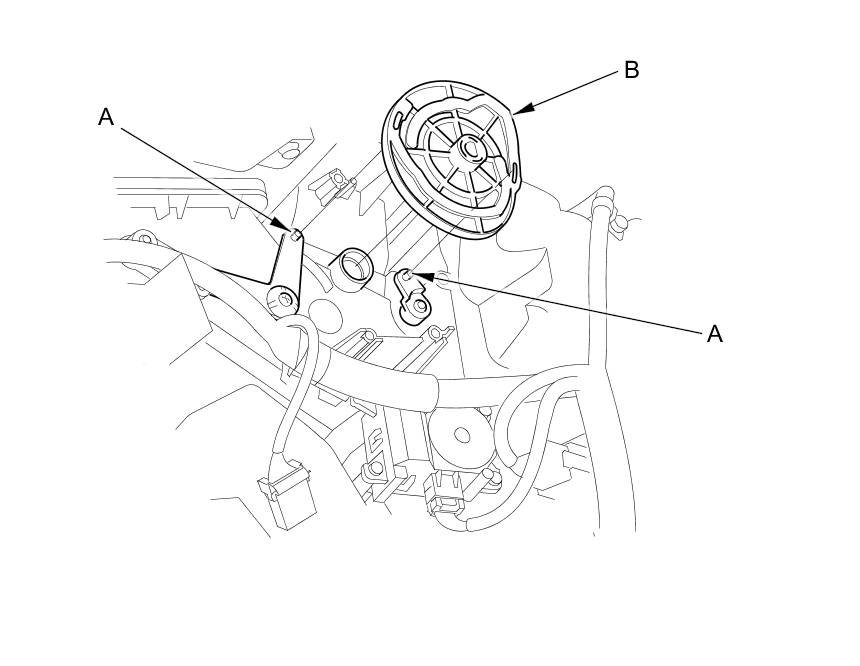 B
A
A