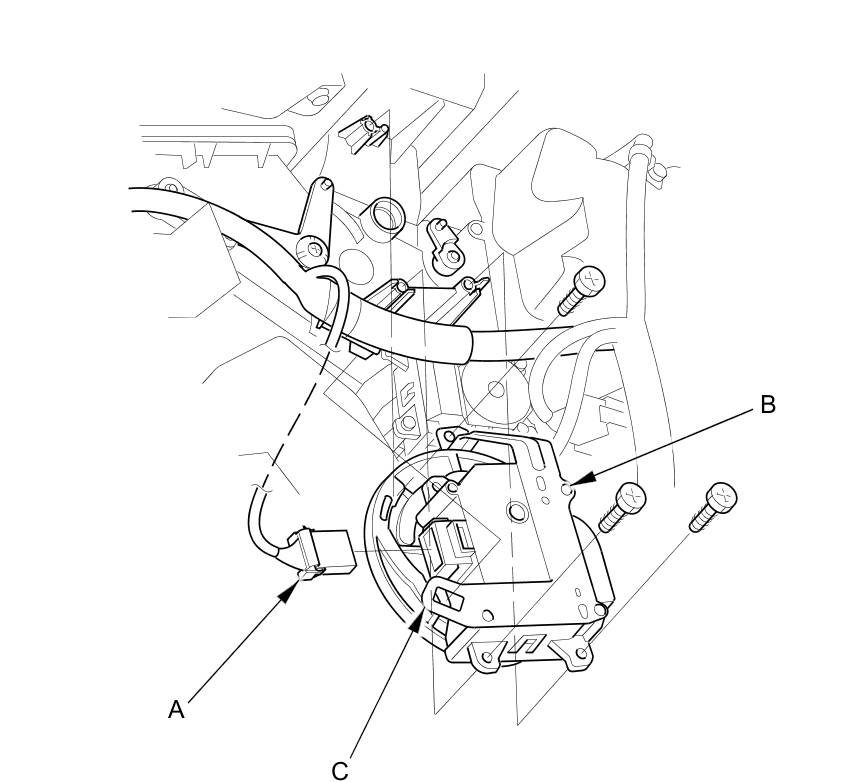 B
A
C