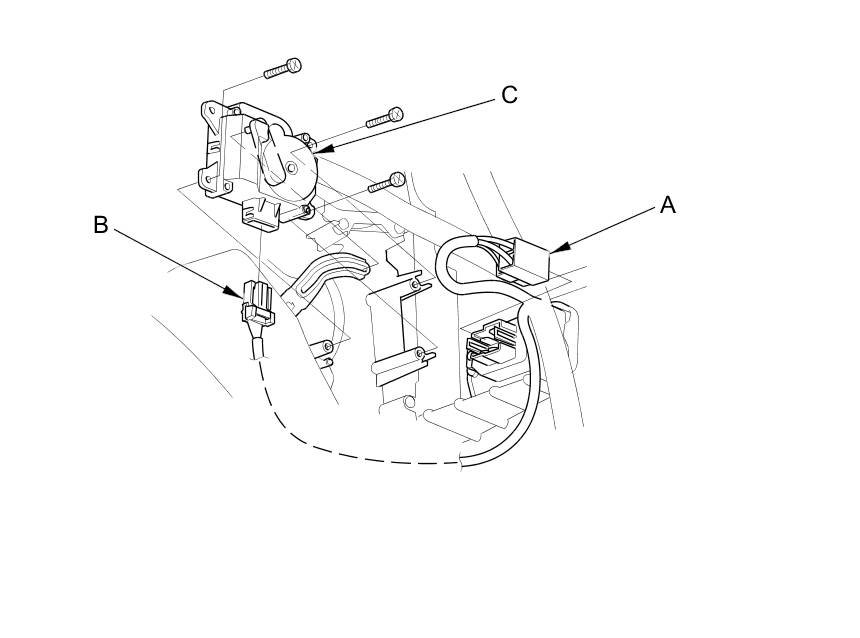 C

A

B