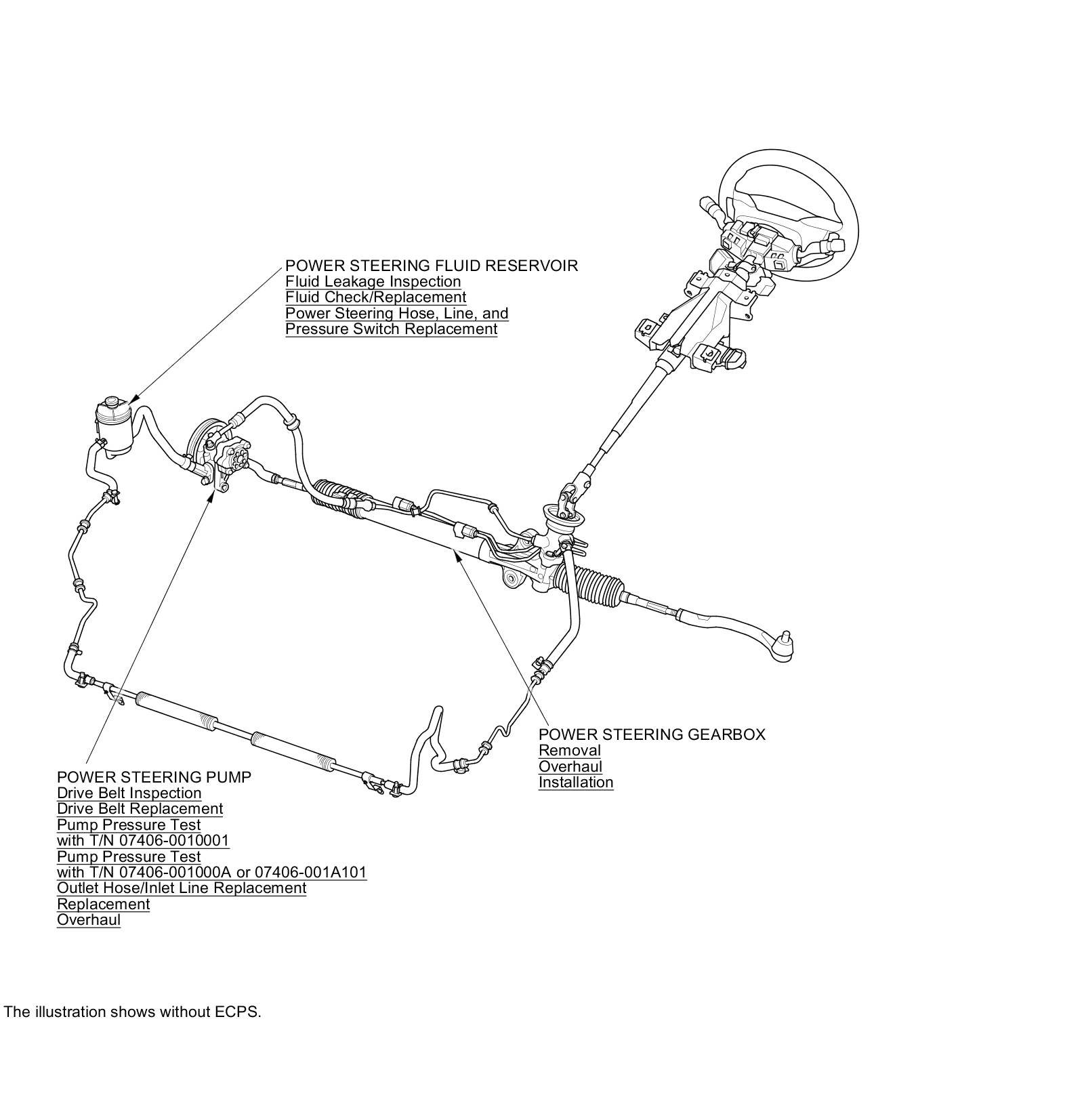 POWER STEERING FLUID RESERVOIR
Fluid Leakage Inspection
Fluid Check/Replacement
Power Steering Hose, Line, and Pressure Switch Replacement

POWER STEERING GEARBOX
Removal
Overhaul
Installation

POWER STEERING PUMP
Drive Belt Inspection
Drive Belt Replacement
Pump Pressure Test with T/N 07406-0010001
Pump Pressure Test with T/N 07406-001000A or 07406-001A101
Outlet Hose/Inlet Line Replacement
Replacement
Overhaul

The illustration shows without ECPS.