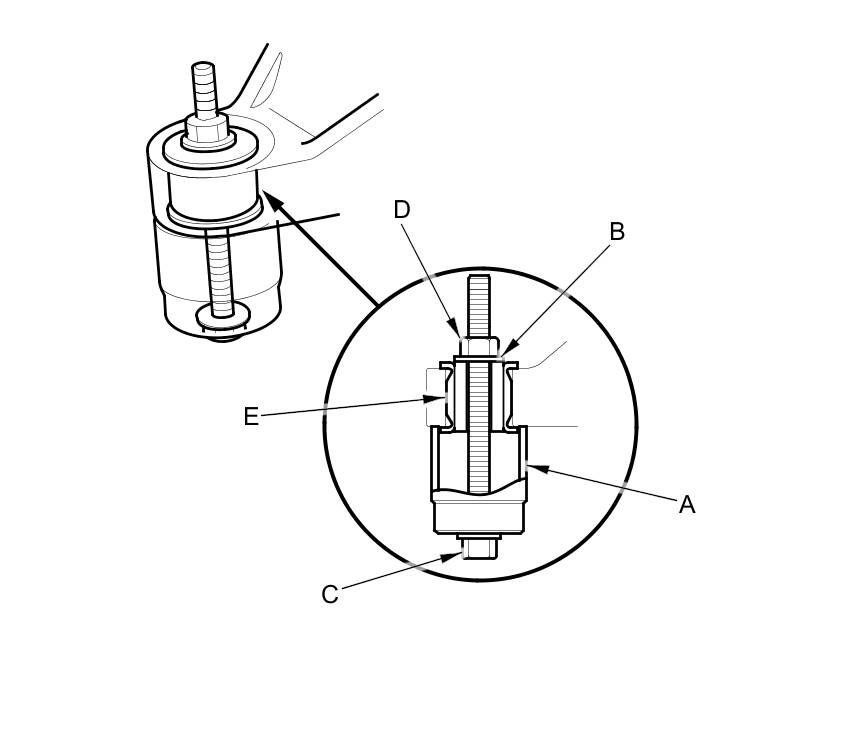 D
B
E
A
C