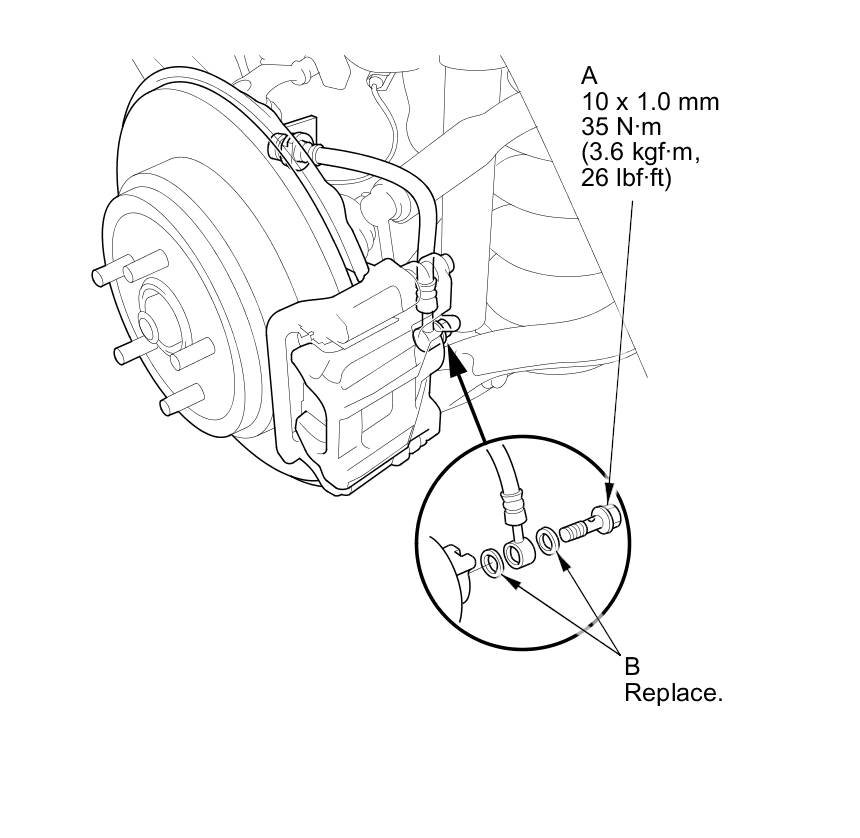 A
10 x 1.0 mm
35 N·m
(3.6 kgf·m,
26 lbf·ft)

B
Replace.