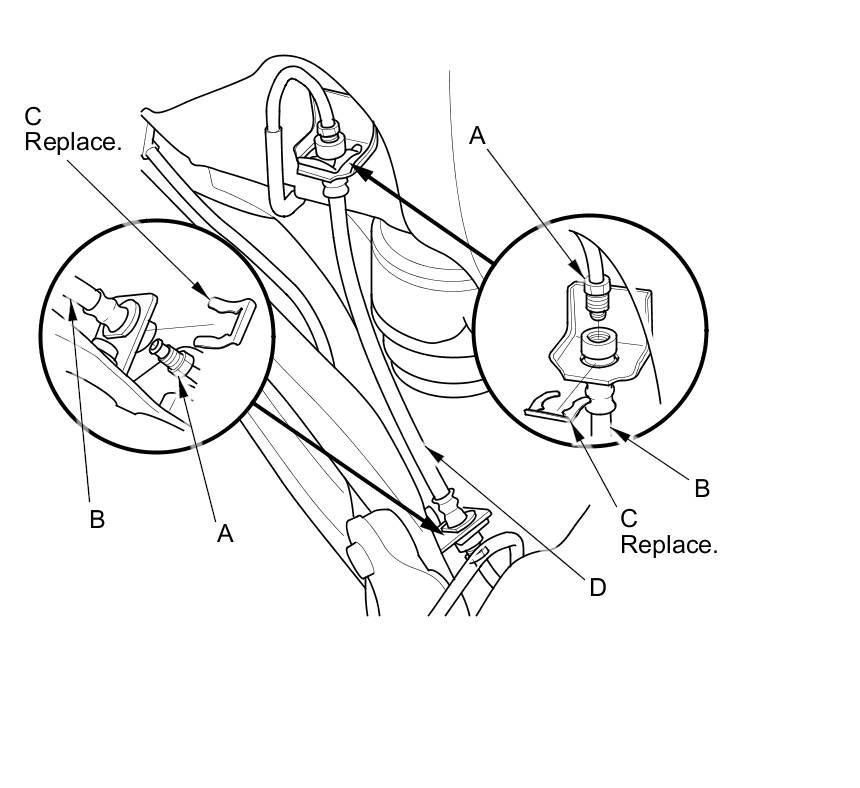 C
Replace.

A

B

A

B

C
Replace.

D