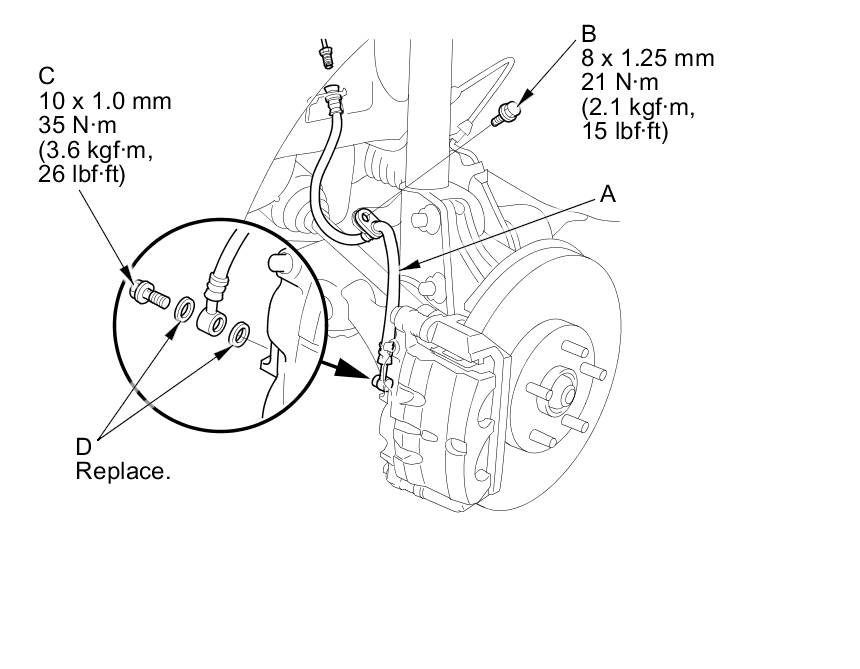 C
10 x 1.0 mm
35 N·m
(3.6 kgf·m,
26 lbf·ft)

B
8 x 1.25 mm
21 N·m
(2.1 kgf·m,
15 lbf·ft)

A

D
Replace.