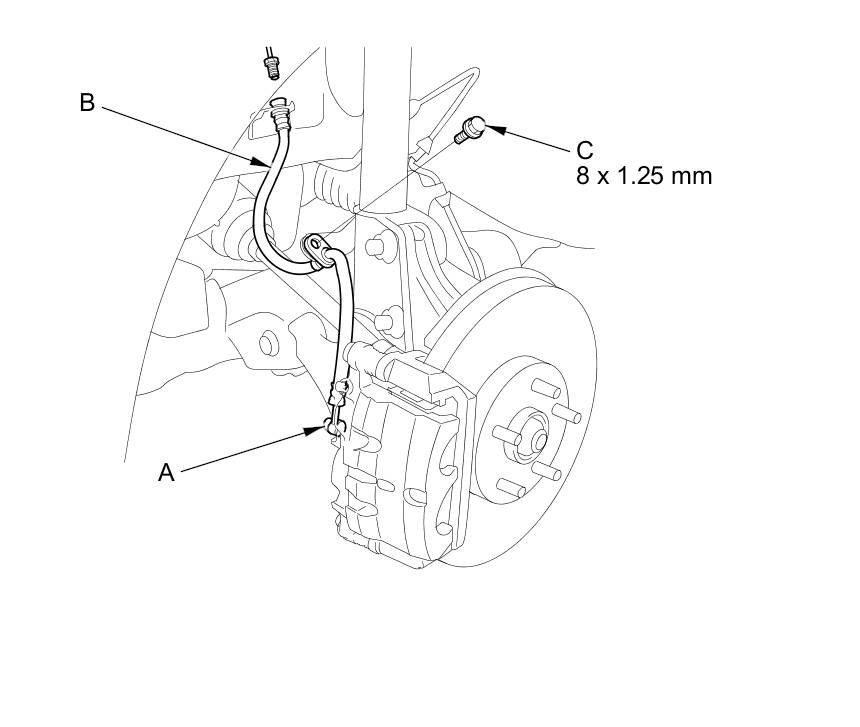 B

C
8 x 1.25 mm

A