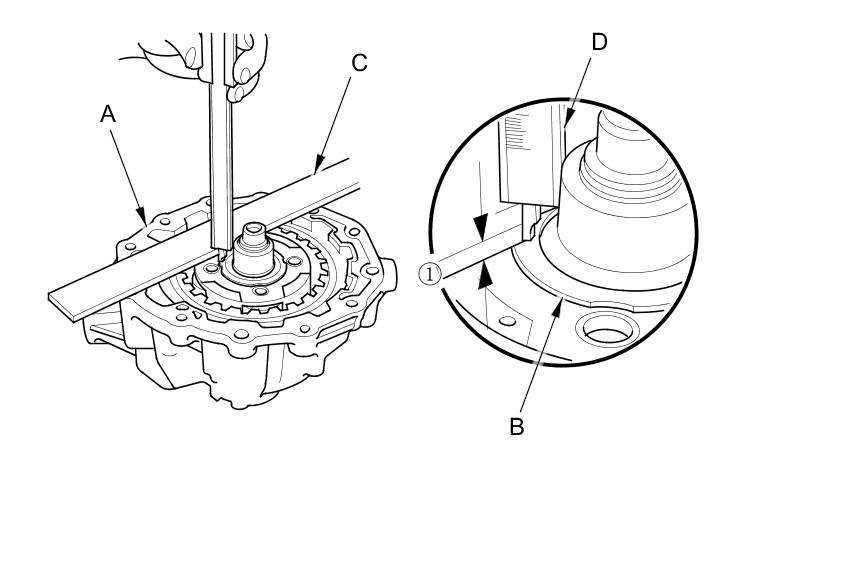 A
C
D
①
B