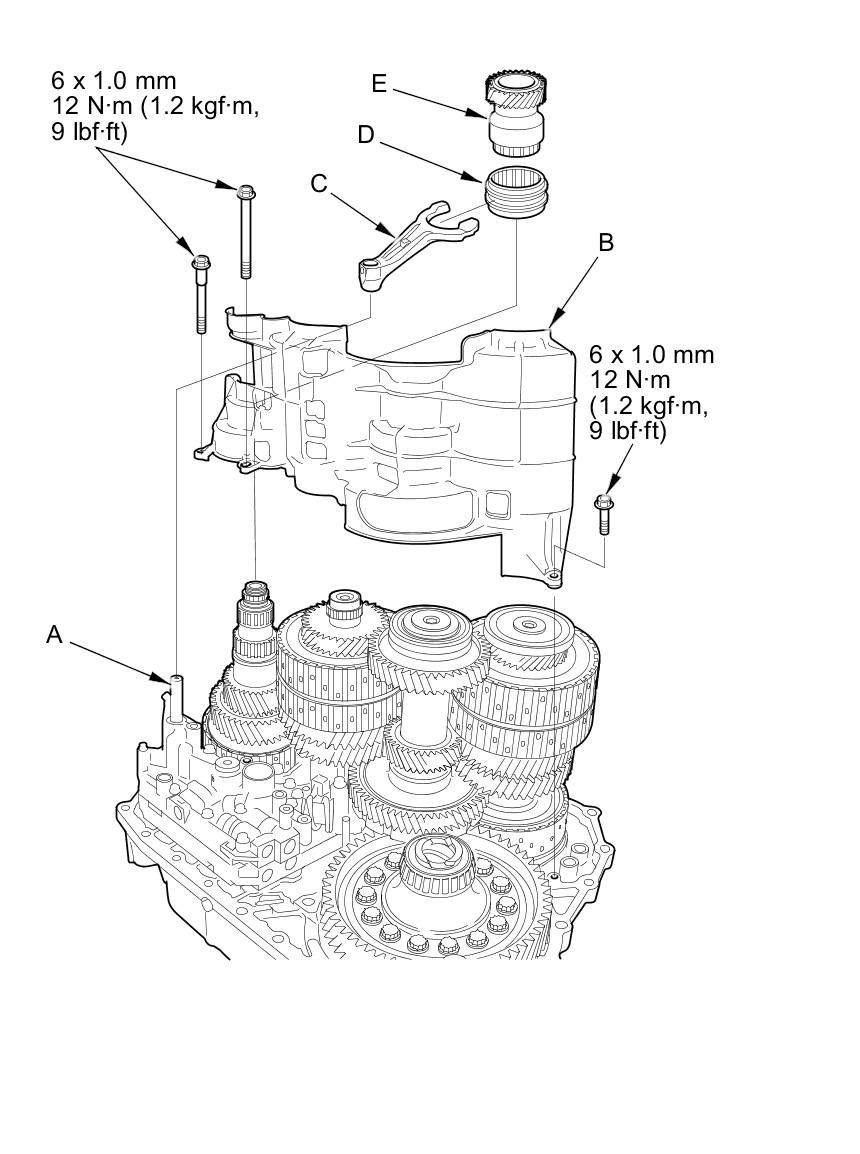 6 x 1.0 mm
12 N·m (1.2 kgf·m,
9 lbf·ft)

E

D

C

B

6 x 1.0 mm
12 N·m
(1.2 kgf·m,
9 lbf·ft)

A