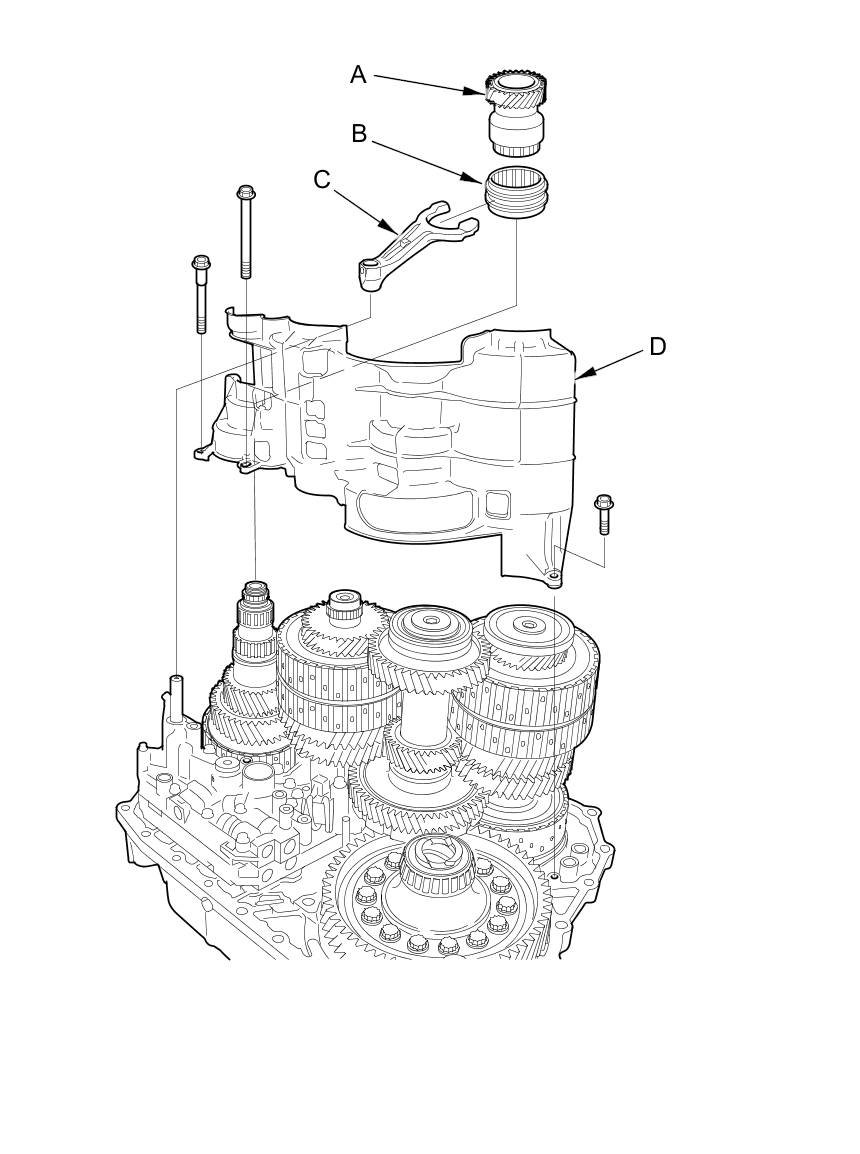 A
B
C
D