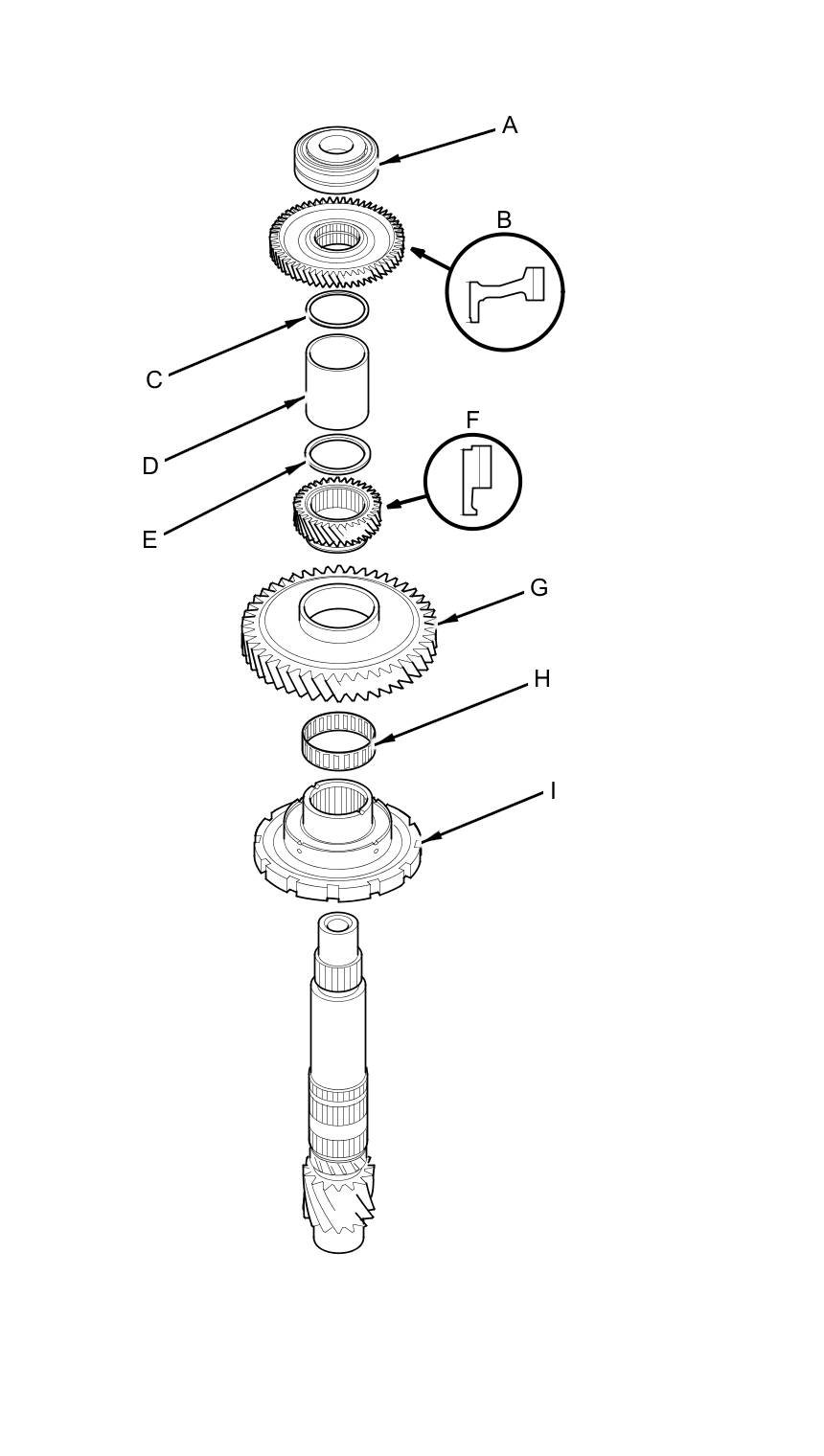 A
B
C
D
F
E
G
H
I