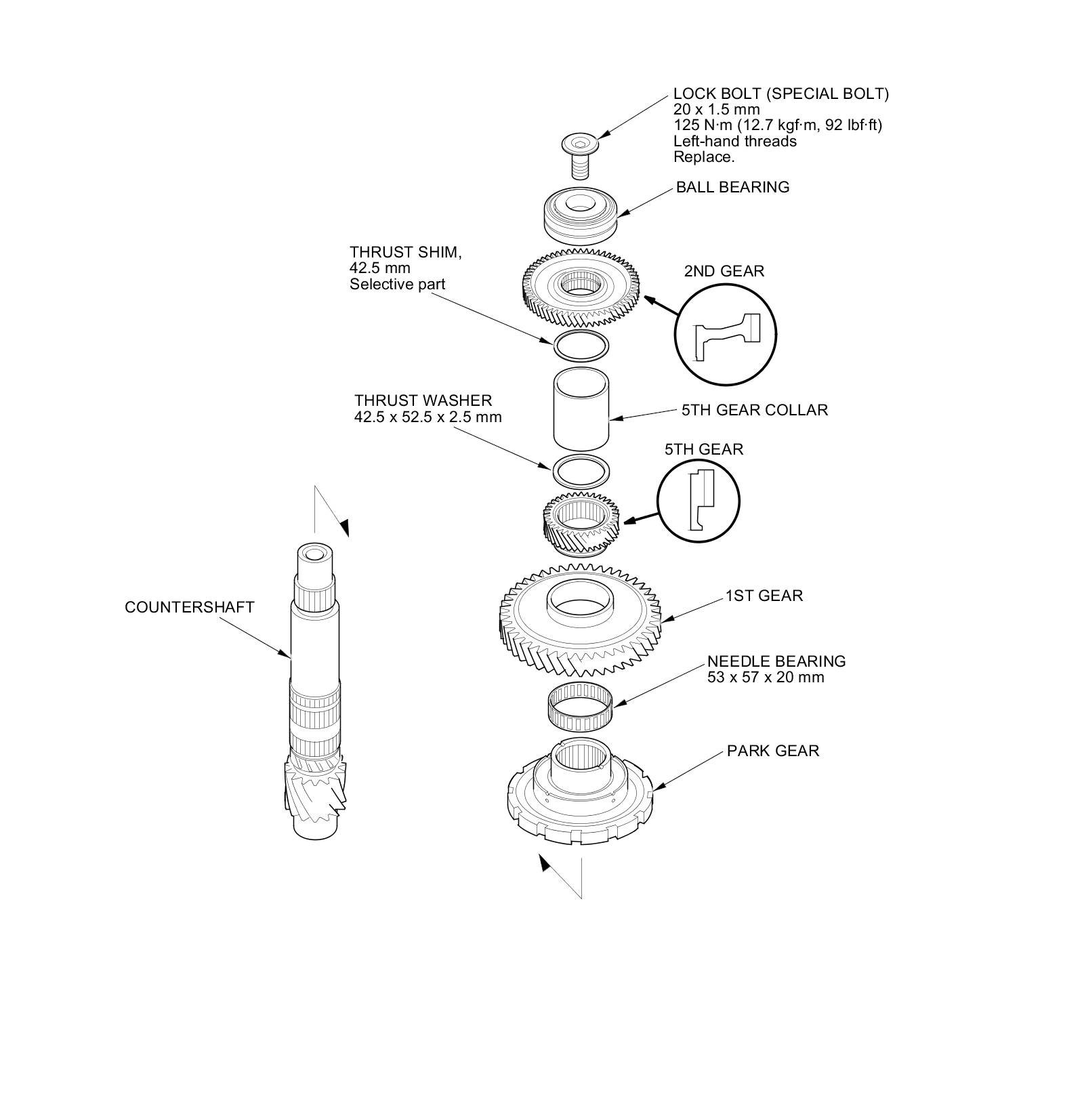 LOCK BOLT (SPECIAL BOLT)
20 x 1.5 mm
125 N·m (12.7 kgf·m, 92 lbf·ft)
Left-hand threads
Replace.

BALL BEARING

THRUST SHIM,
42.5 mm
Selective part

2ND GEAR

THRUST WASHER
42.5 x 52.5 x 2.5 mm

5TH GEAR COLLAR

5TH GEAR

COUNTERSHAFT

1ST GEAR

NEEDLE BEARING
53 x 57 x 20 mm

PARK GEAR