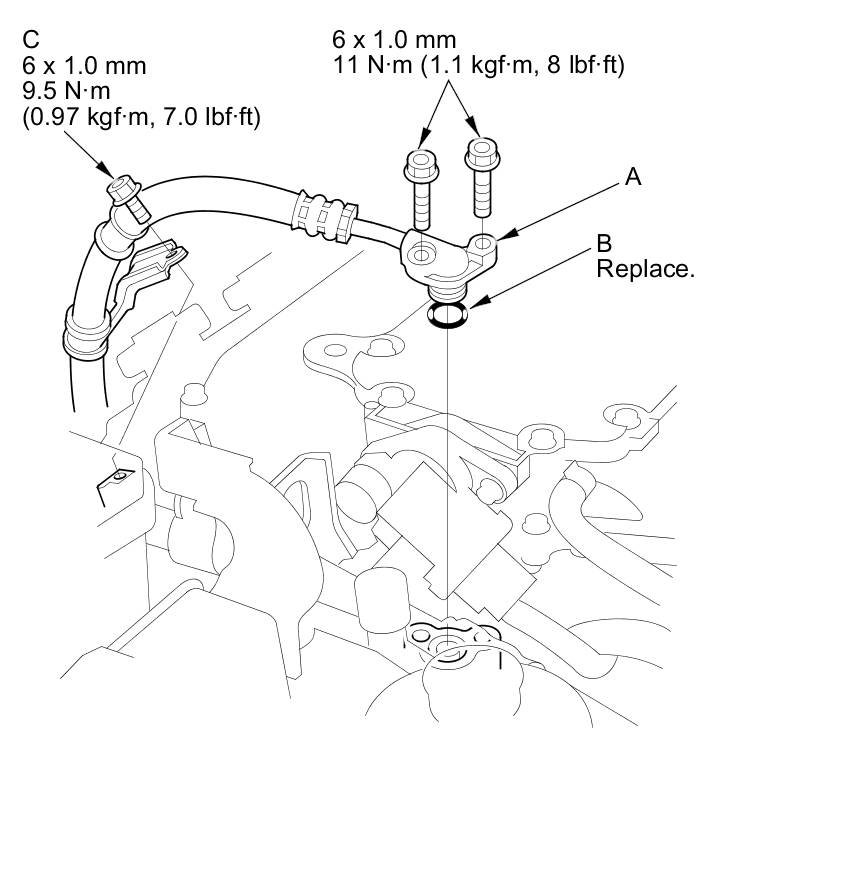 C
6 x 1.0 mm
9.5 N·m
(0.97 kgf·m, 7.0 lbf·ft)

6 x 1.0 mm
11 N·m (1.1 kgf·m, 8 lbf·ft)

A

B
Replace.