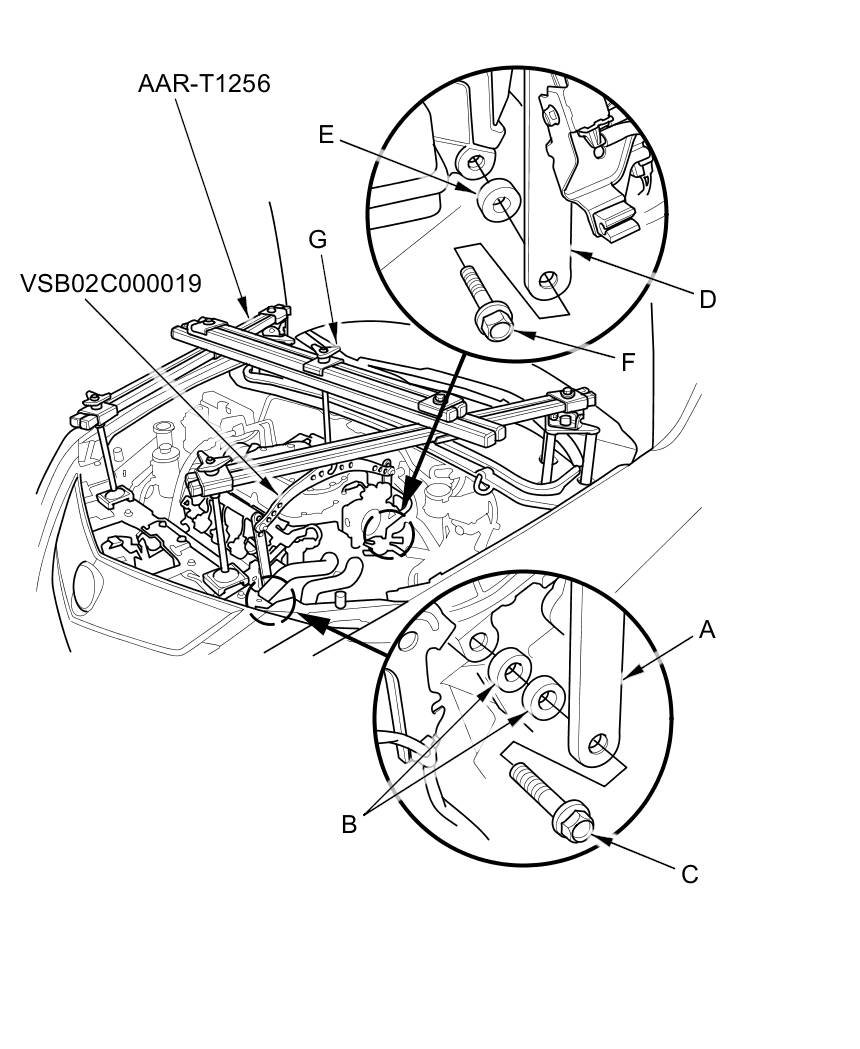 AAR-T1256
E
G
VSB02C000019
D
F
A
B
C