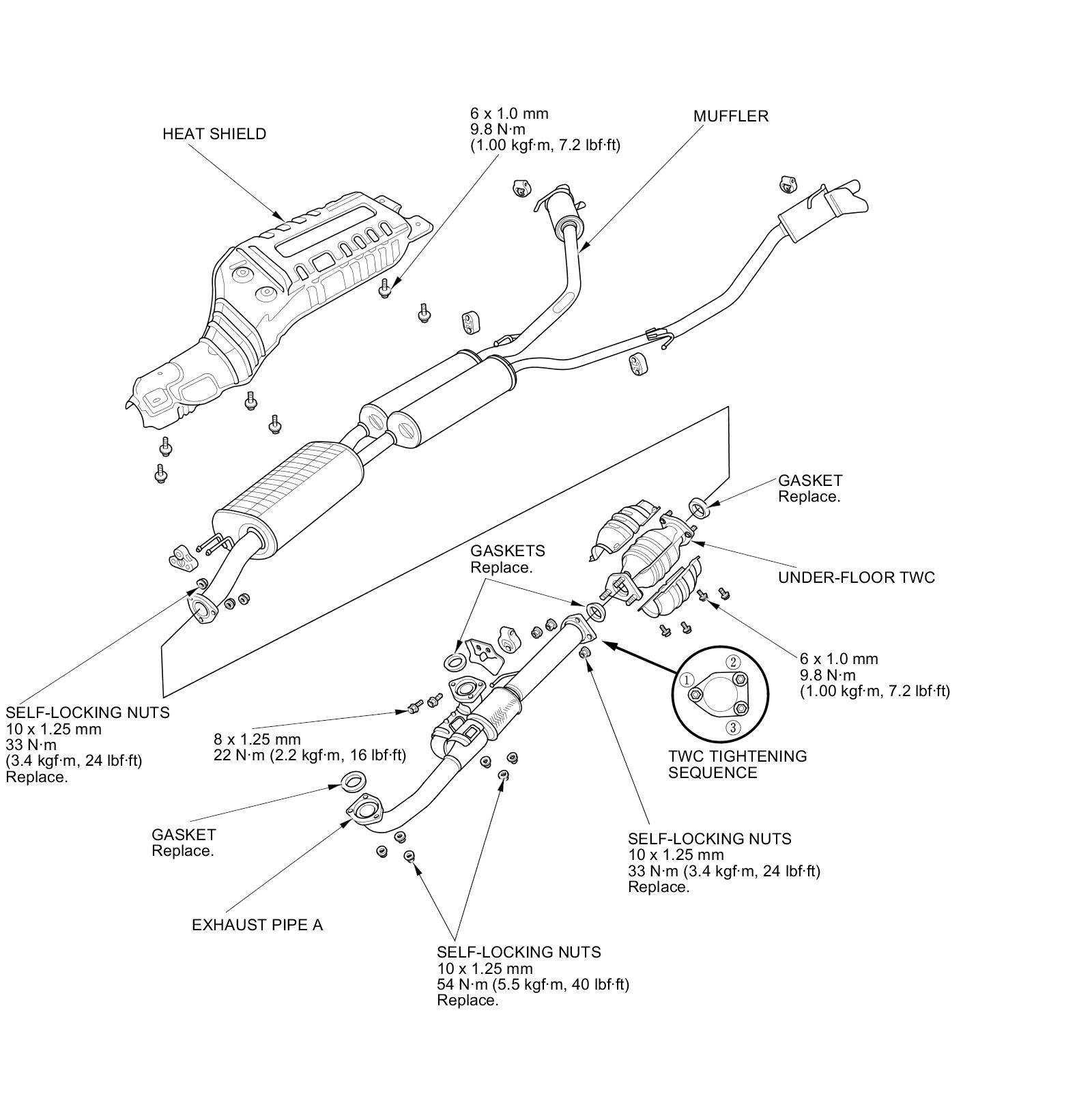 HEAT SHIELD

6 x 1.0 mm
9.8 N·m
(1.00 kgf·m, 7.2 lbf·ft)

MUFFLER

GASKET
Replace.

GASKETS
Replace.

UNDER-FLOOR TWC

6 x 1.0 mm
9.8 N·m
(1.00 kgf·m, 7.2 lbf·ft)

①
②
③

TWC TIGHTENING SEQUENCE

SELF-LOCKING NUTS
10 x 1.25 mm
33 N·m
(3.4 kgf·m, 24 lbf·ft)
Replace.

8 x 1.25 mm
22 N·m (2.2 kgf·m, 16 lbf·ft)

GASKET
Replace.

SELF-LOCKING NUTS
10 x 1.25 mm
33 N·m (3.4 kgf·m, 24 lbf·ft)
Replace.

EXHAUST PIPE A

SELF-LOCKING NUTS
10 x 1.25 mm
54 N·m (5.5 kgf·m, 40 lbf·ft)
Replace.