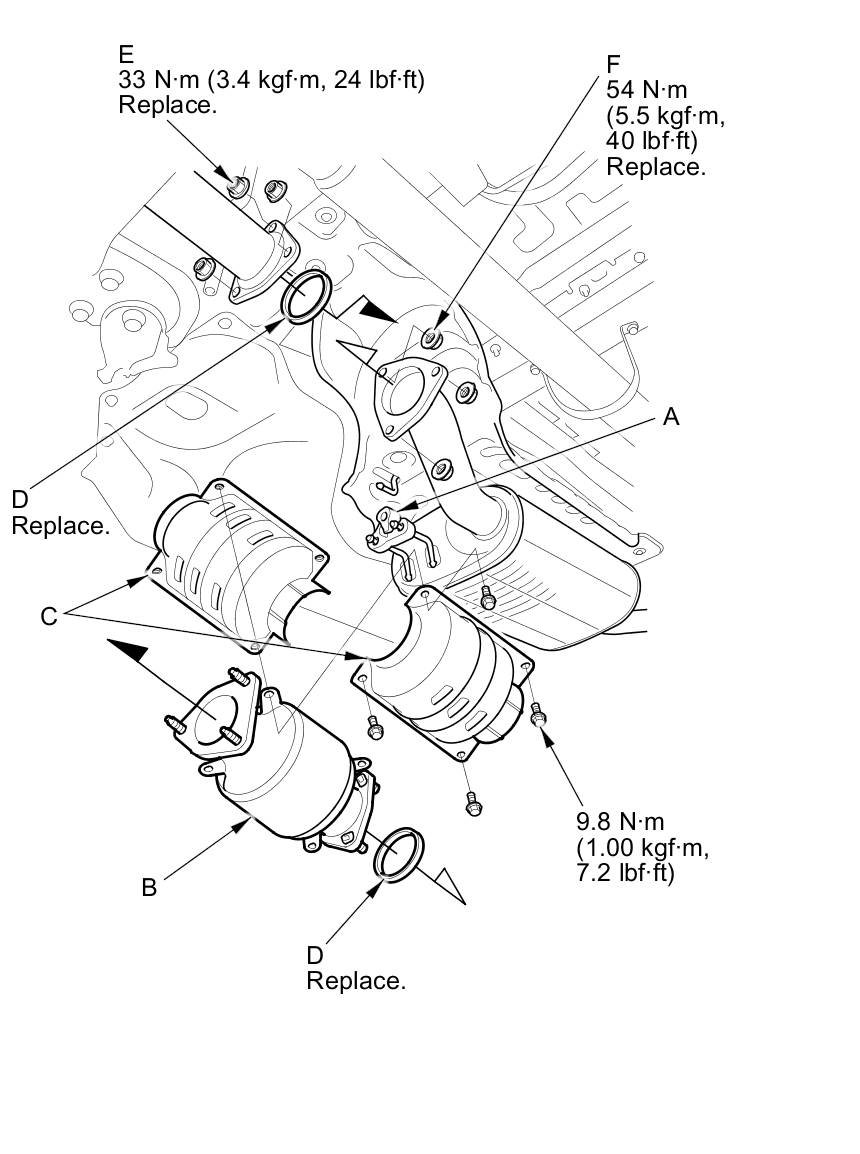 E
33 N·m (3.4 kgf·m, 24 lbf·ft)
Replace.

F
54 N·m
(5.5 kgf·m,
40 lbf·ft)
Replace.

A

D
Replace.

C

9.8 N·m
(1.00 kgf·m,
7.2 lbf·ft)

B

D
Replace.