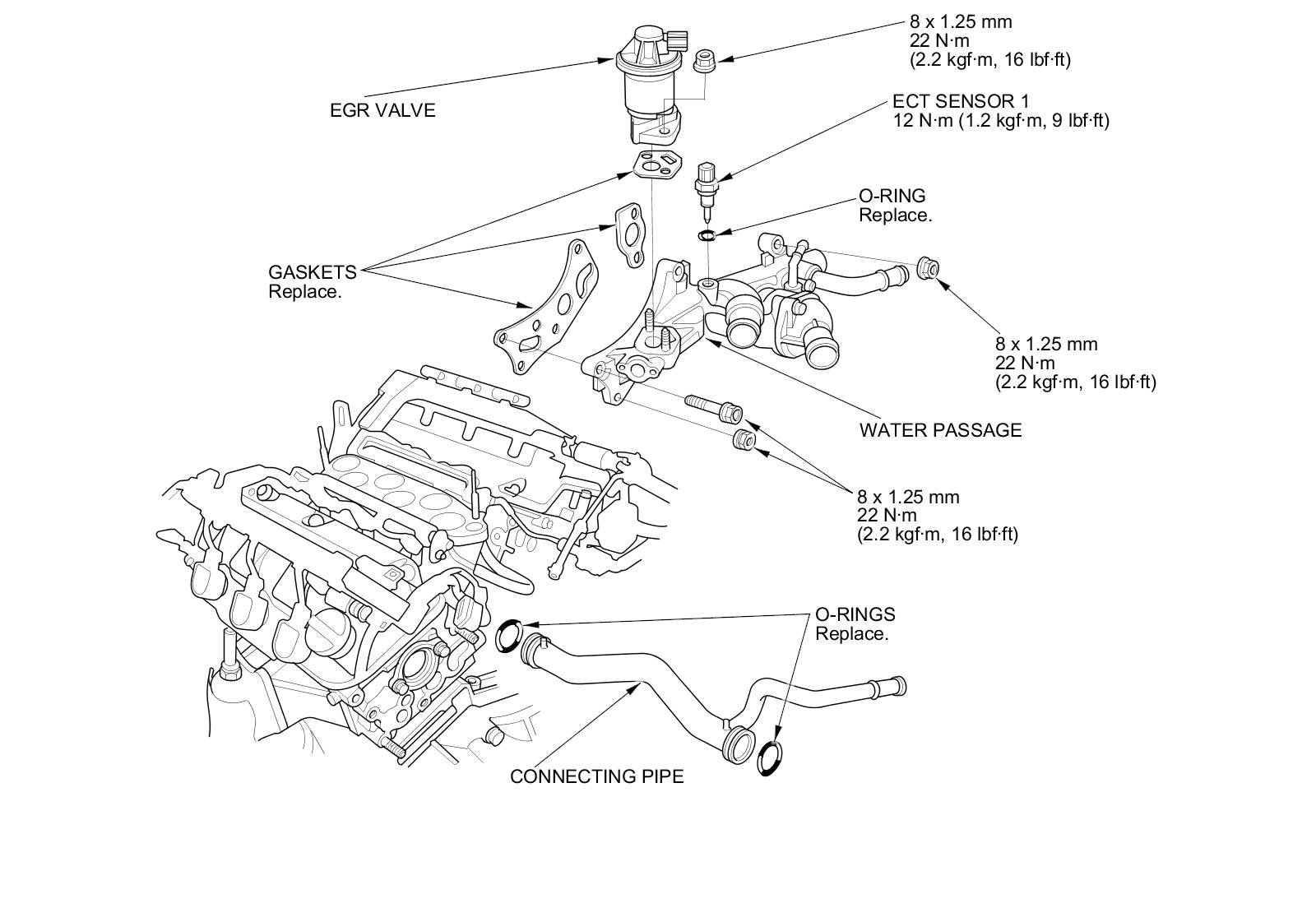 8 x 1.25 mm
22 N·m
(2.2 kgf·m, 16 lbf·ft)

EGR VALVE

ECT SENSOR 1
12 N·m (1.2 kgf·m, 9 lbf·ft)

O-RING
Replace.

GASKETS
Replace.

8 x 1.25 mm
22 N·m
(2.2 kgf·m, 16 lbf·ft)

WATER PASSAGE

8 x 1.25 mm
22 N·m
(2.2 kgf·m, 16 lbf·ft)

O-RINGS
Replace.

CONNECTING PIPE