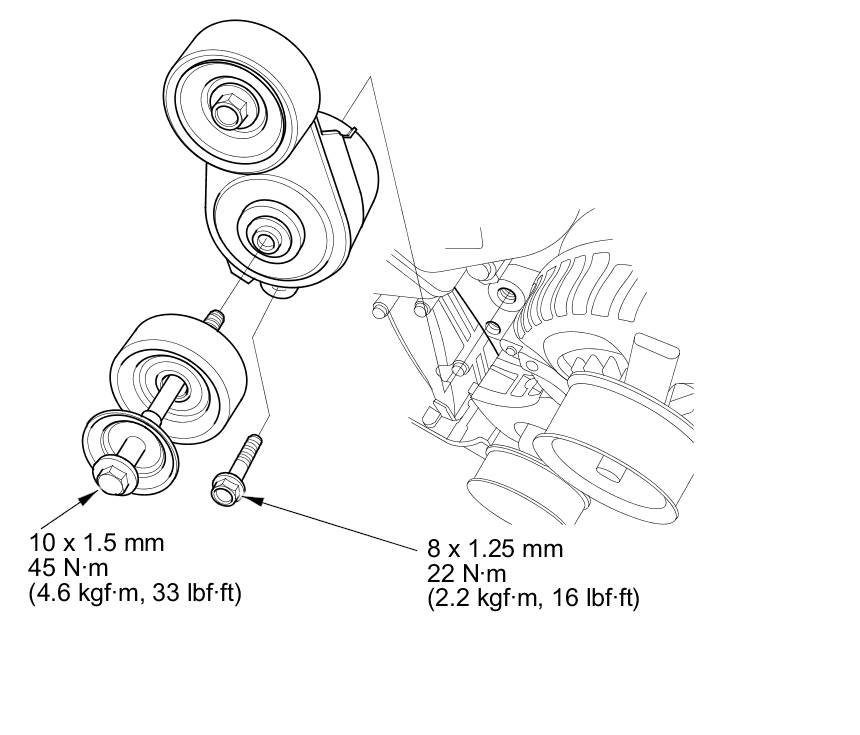 10 x 1.5 mm
45 N·m
(4.6 kgf·m, 33 lbf·ft)

8 x 1.25 mm
22 N·m
(2.2 kgf·m, 16 lbf·ft)