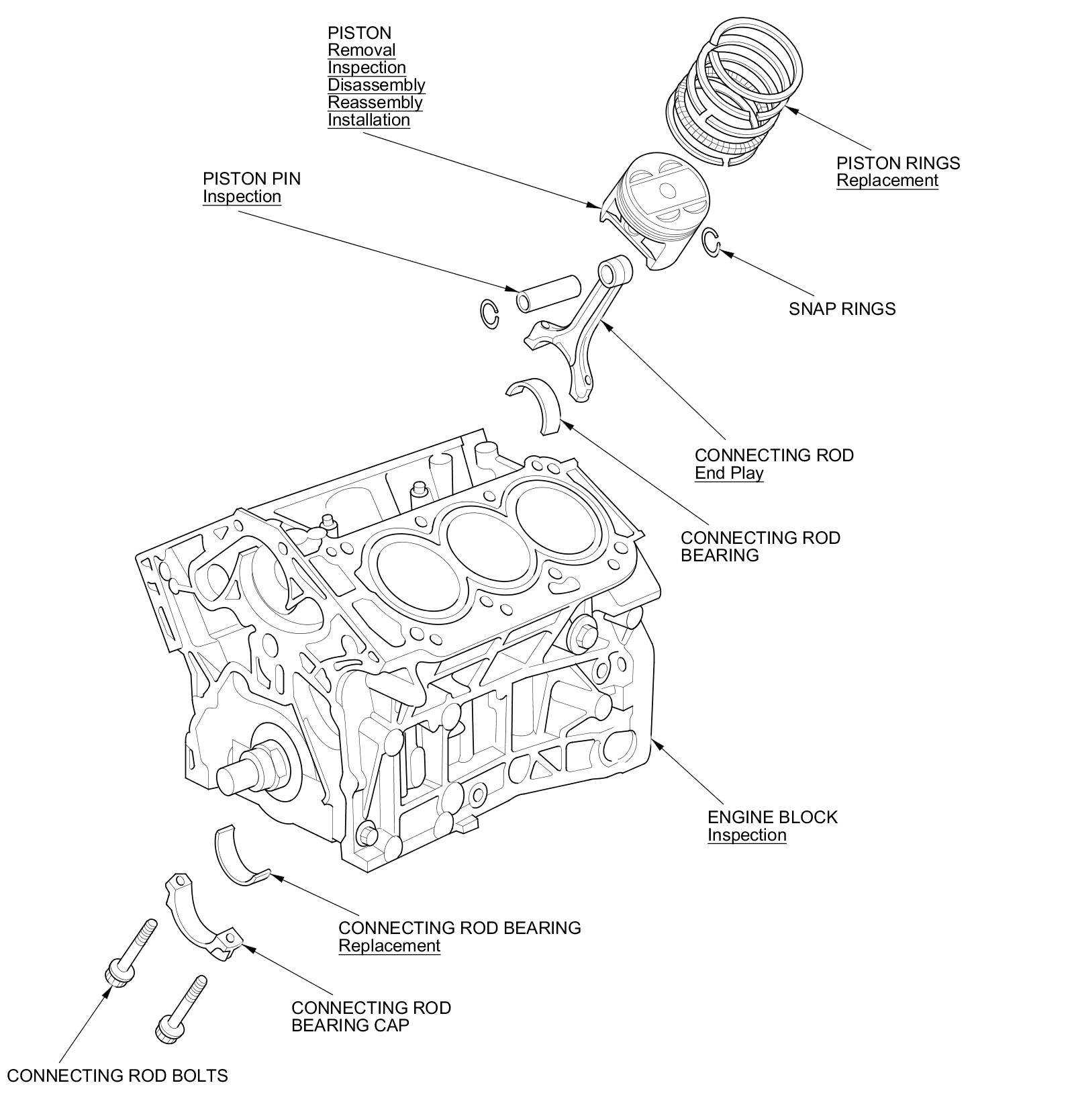 PISTON
Removal
Inspection
Disassembly
Reassembly
Installation

PISTON RINGS
Replacement

PISTON PIN
Inspection

SNAP RINGS

CONNECTING ROD
End Play

CONNECTING ROD
BEARING

ENGINE BLOCK
Inspection

CONNECTING ROD BEARING
Replacement

CONNECTING ROD
BEARING CAP

CONNECTING ROD BOLTS