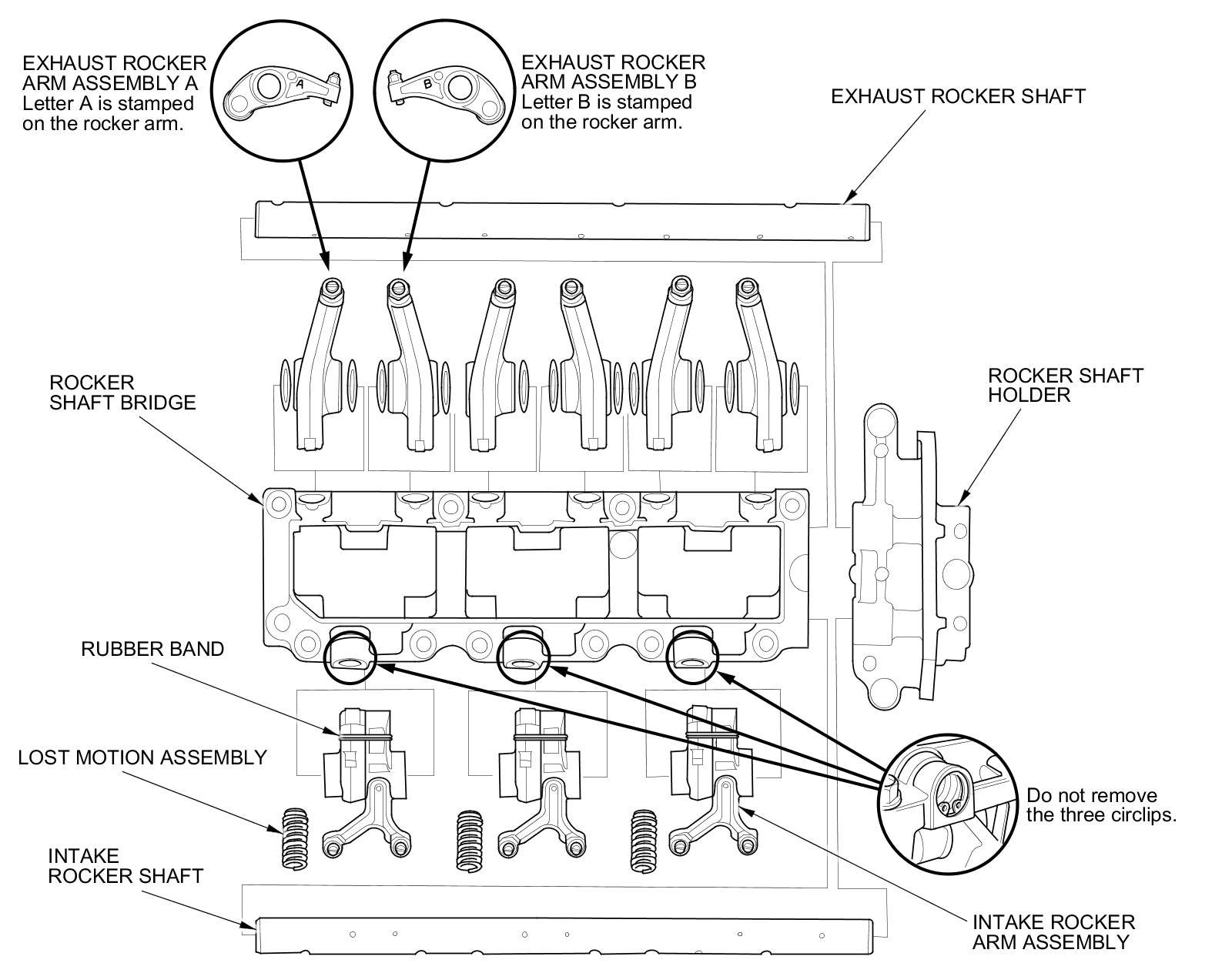 EXHAUST ROCKER ARM ASSEMBLY A
Letter A is stamped on the rocker arm.

A

B

EXHAUST ROCKER ARM ASSEMBLY B
Letter B is stamped on the rocker arm.

EXHAUST ROCKER SHAFT

ROCKER SHAFT BRIDGE

ROCKER SHAFT HOLDER

RUBBER BAND

LOST MOTION ASSEMBLY

Do not remove the three circlips.

INTAKE ROCKER SHAFT

INTAKE ROCKER ARM ASSEMBLY