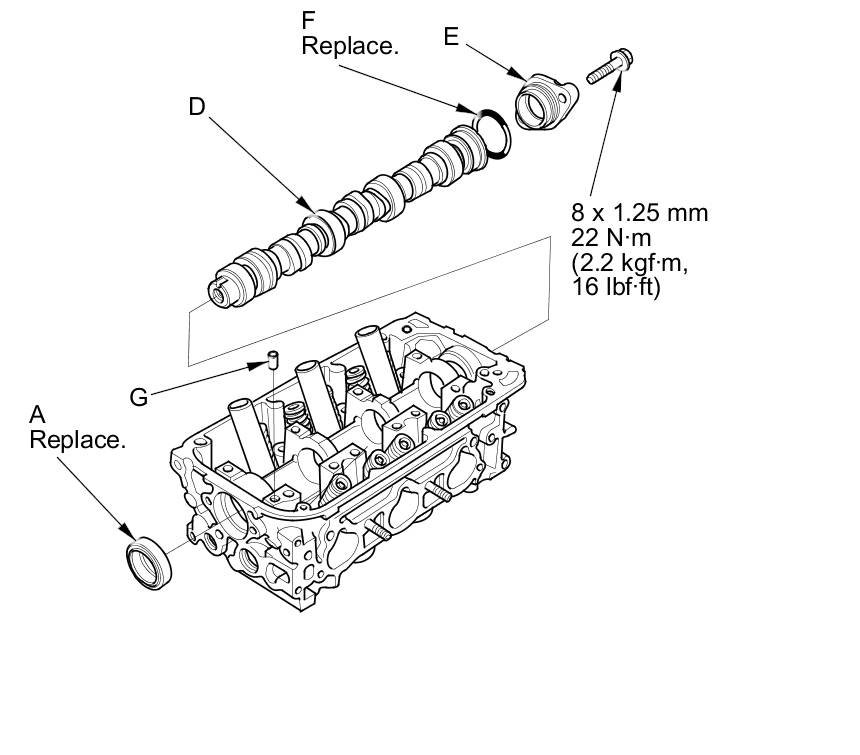 F
Replace.

E

D

8 x 1.25 mm
22 N·m
(2.2 kgf·m,
16 lbf·ft)

G

A
Replace.