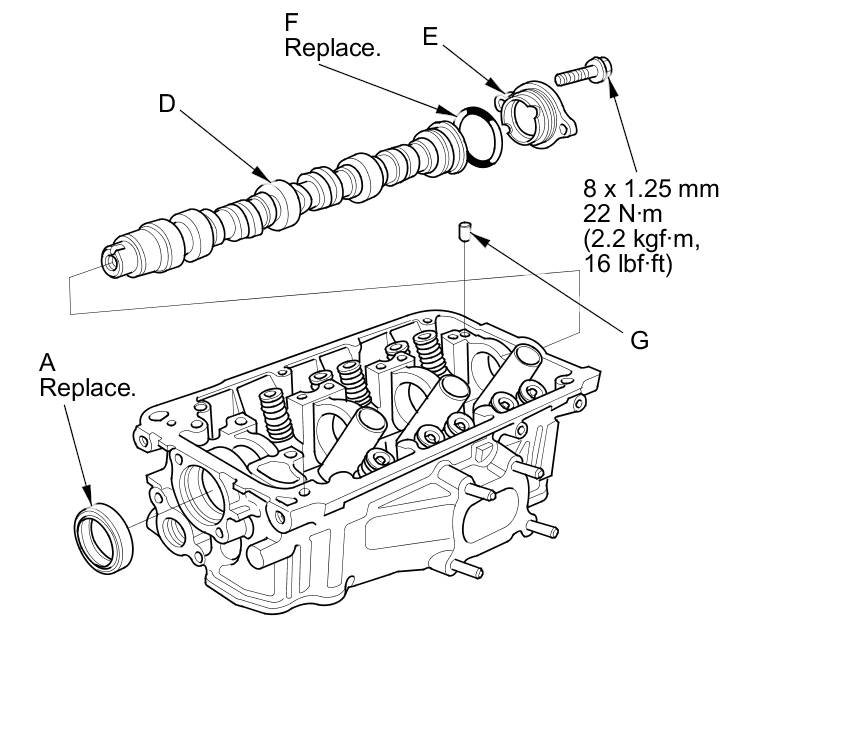 F
Replace.

E

D

8 x 1.25 mm
22 N·m
(2.2 kgf·m,
16 lbf·ft)

G

A
Replace.