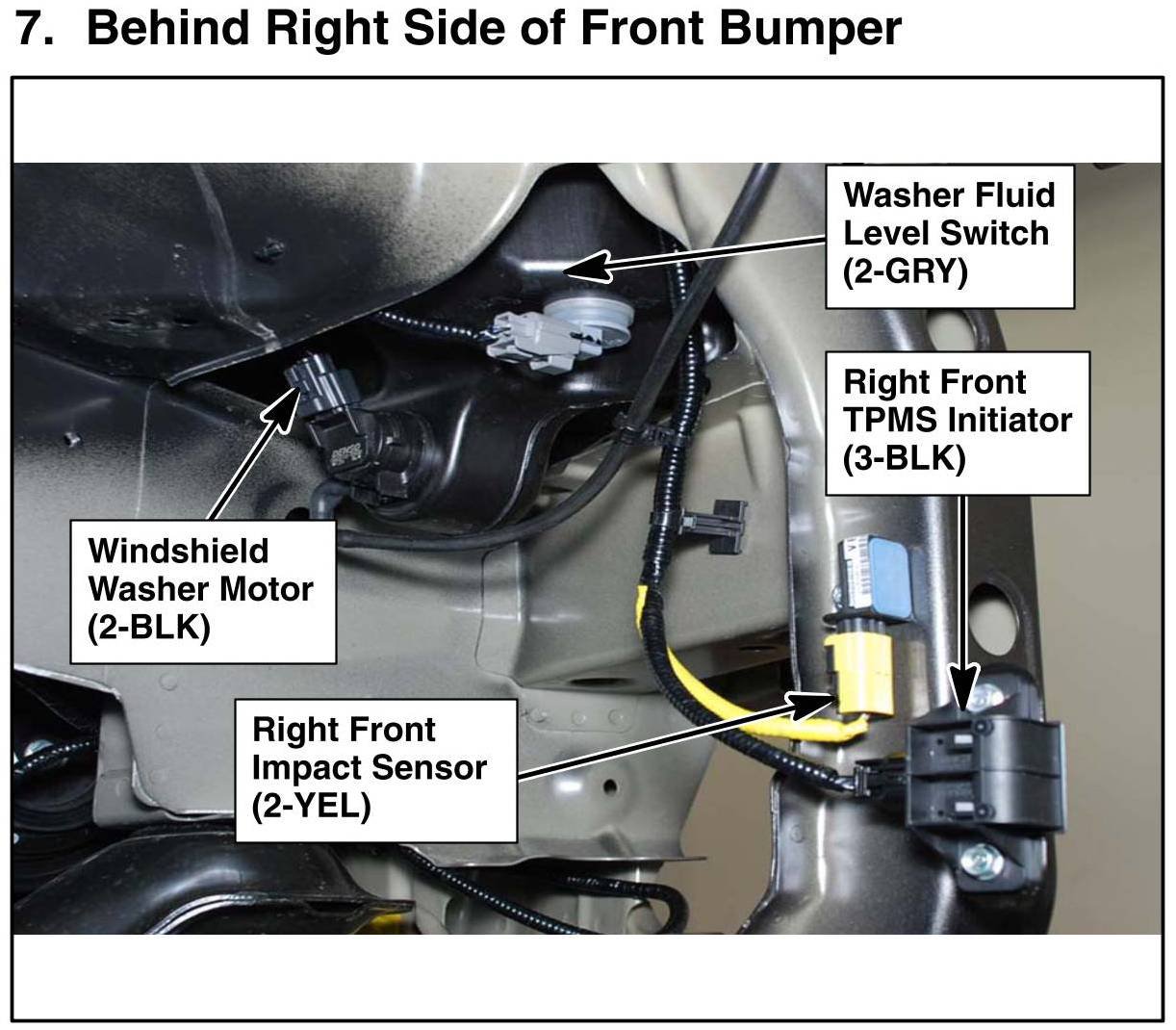 7. Behind Right Side of Front Bumper

Washer Fluid Level Switch (2-GRY)

Right Front TPMS Initiator (3-BLK)

Windshield Washer Motor (2-BLK)

Right Front Impact Sensor (2-YEL)