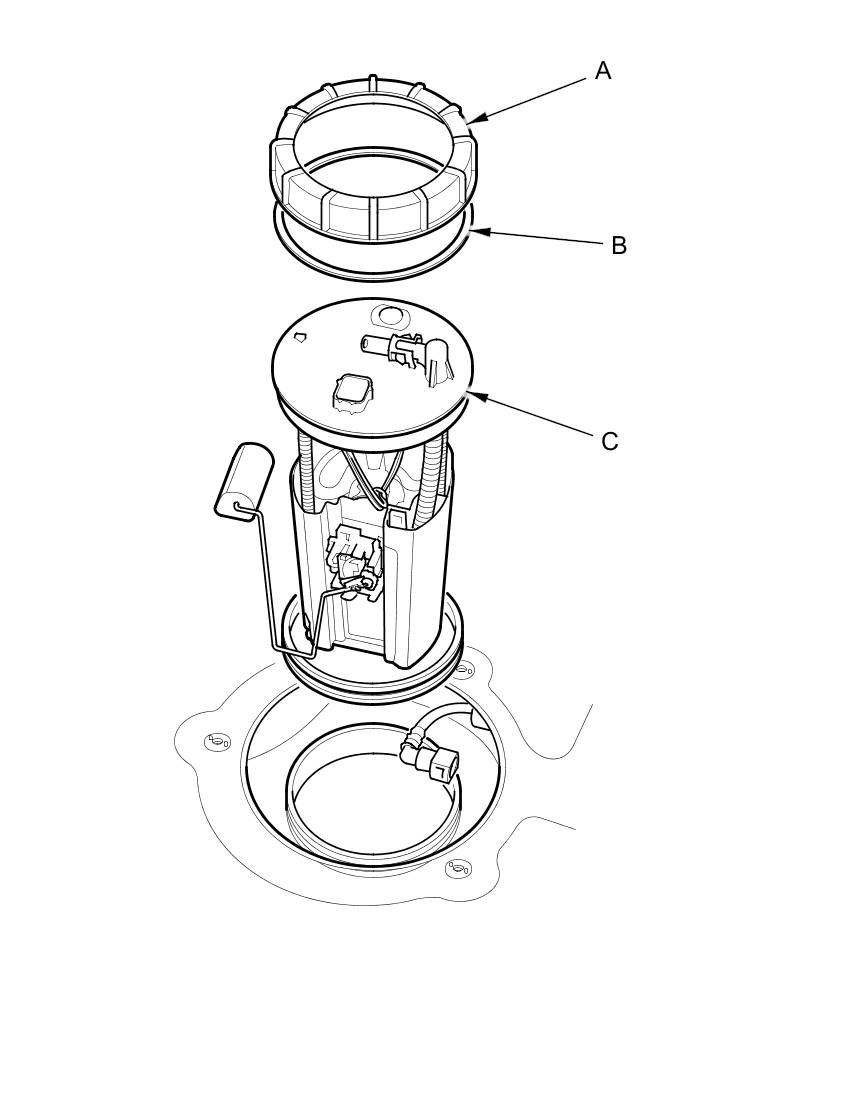 A

B

C