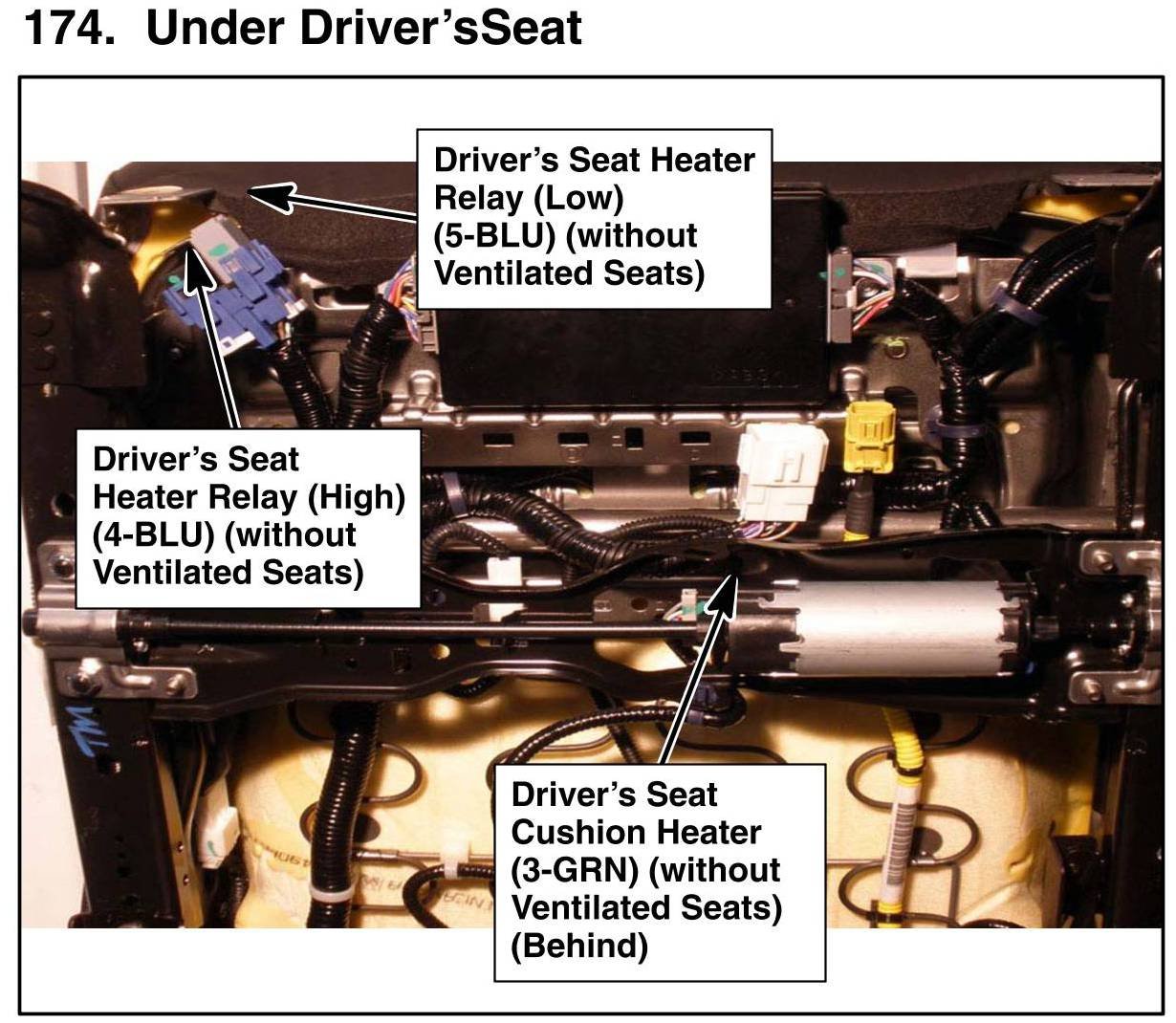 174. Under Driver'sSeat

Driver's Seat Heater Relay (Low) (5-BLU) (without Ventilated Seats)

Driver's Seat Heater Relay (High) (4-BLU) (without Ventilated Seats)

Driver's Seat Cushion Heater (3-GRN) (without Ventilated Seats) (Behind)