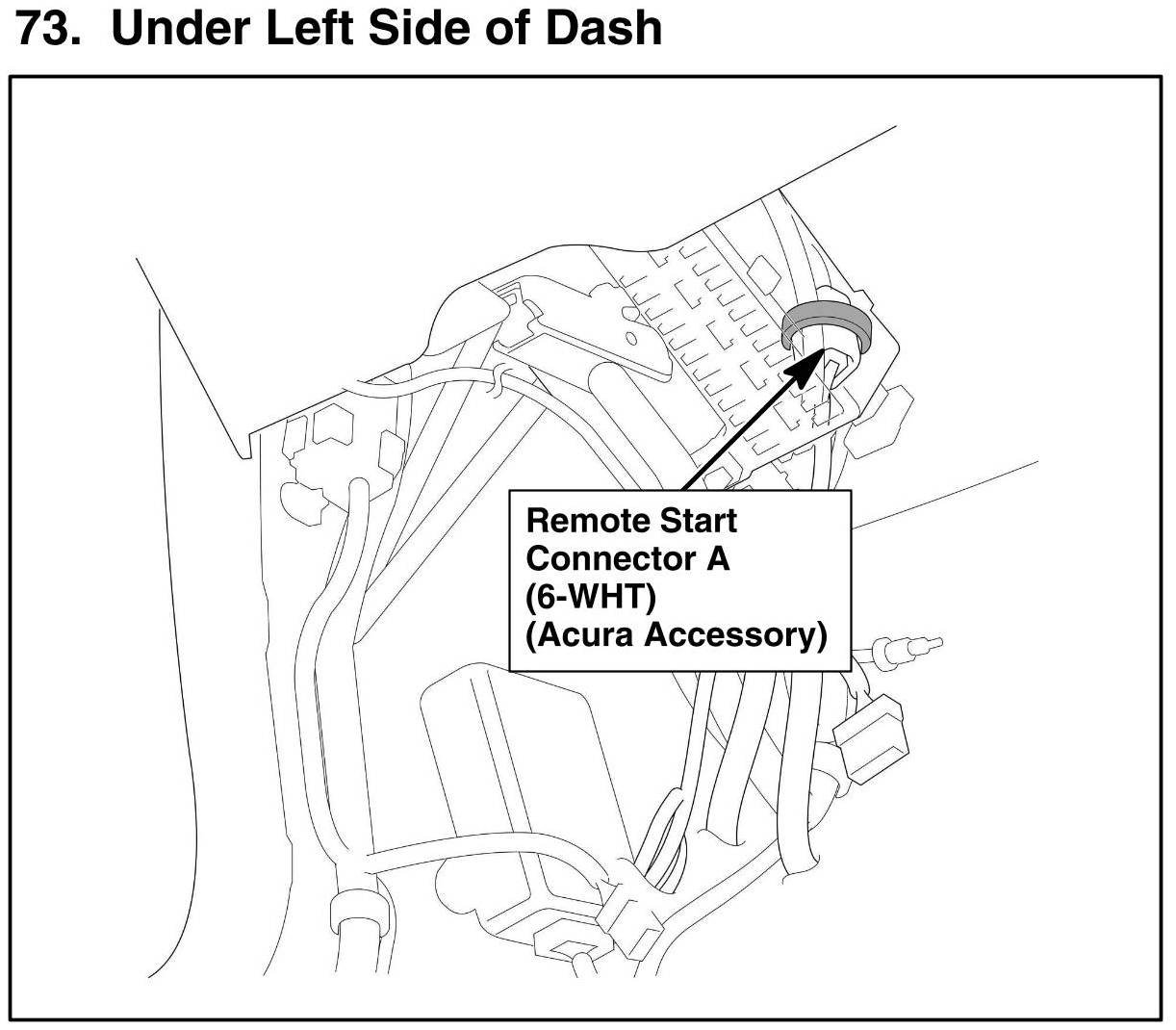 73. Under Left Side of Dash

Remote Start
Connector A
(6-WHT)
(Acura Accessory)