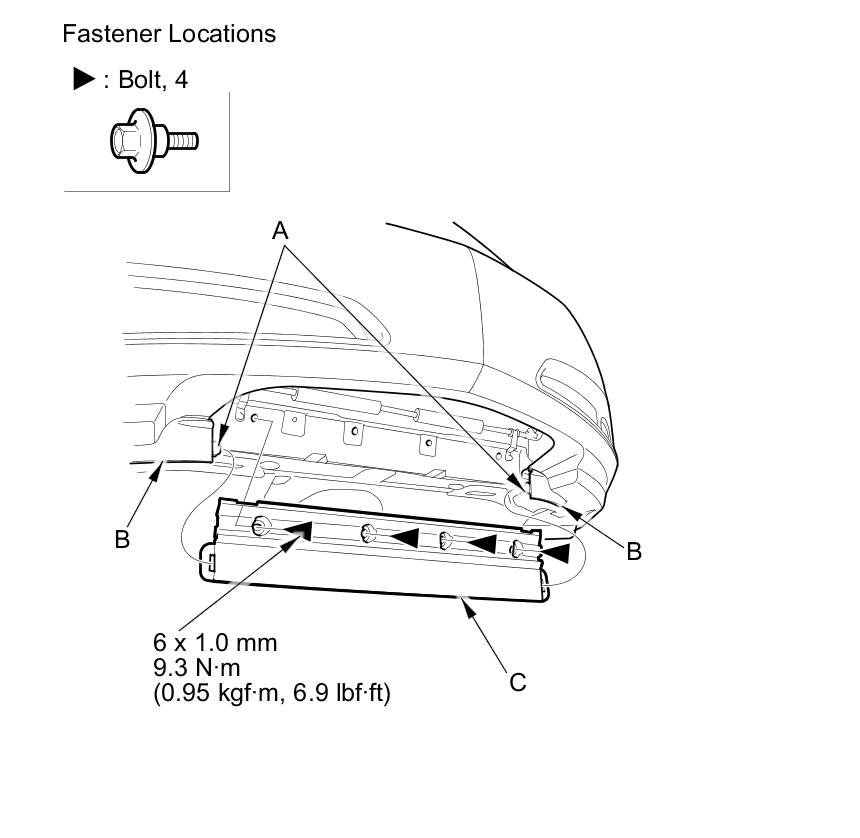 Fastener Locations

▶ : Bolt, 4

A

B

B

6 x 1.0 mm
9.3 N·m
(0.95 kgf·m, 6.9 lbf·ft)

C