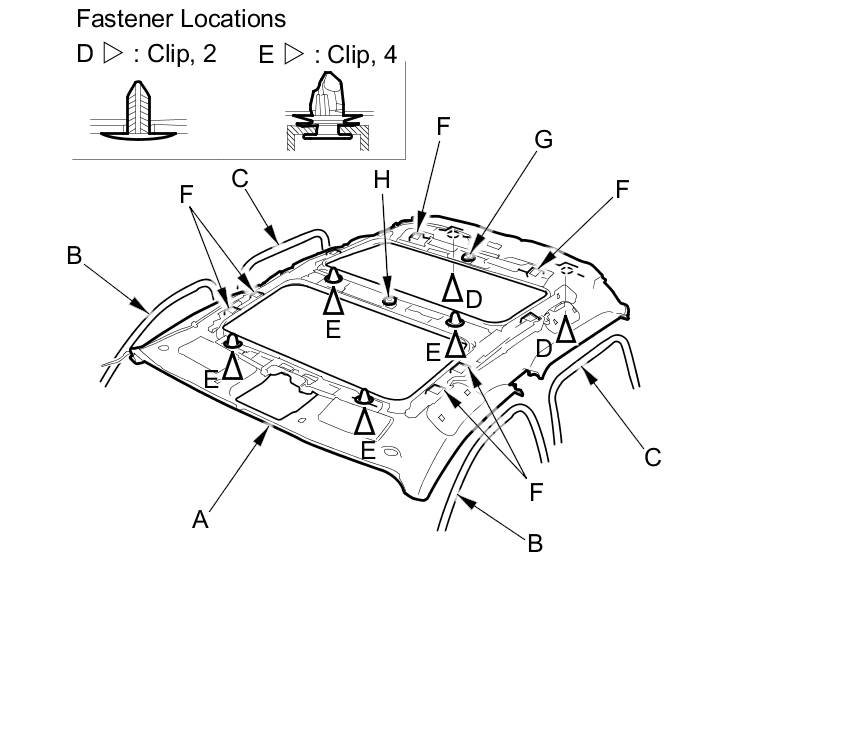 Fastener Locations
D ▷ : Clip, 2
E ▷ : Clip, 4

F
G
F
C
H
F
B
D
E
E
D
E
E
C
F
A
B