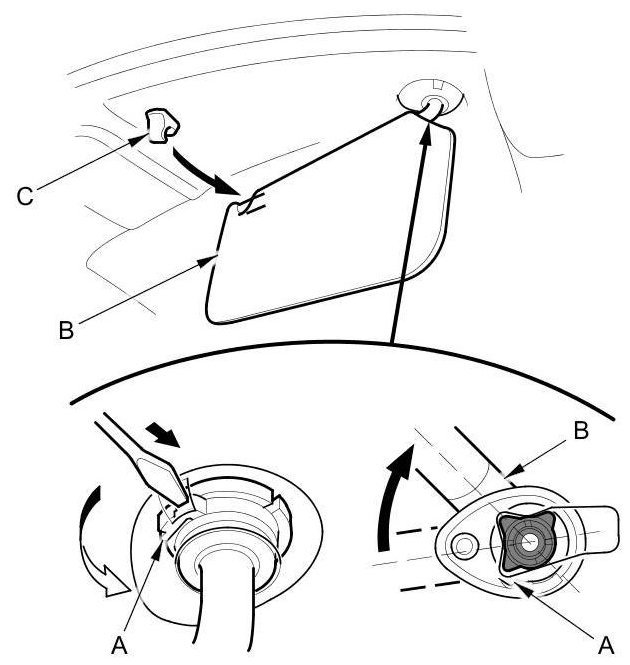 C

B

B

A

A