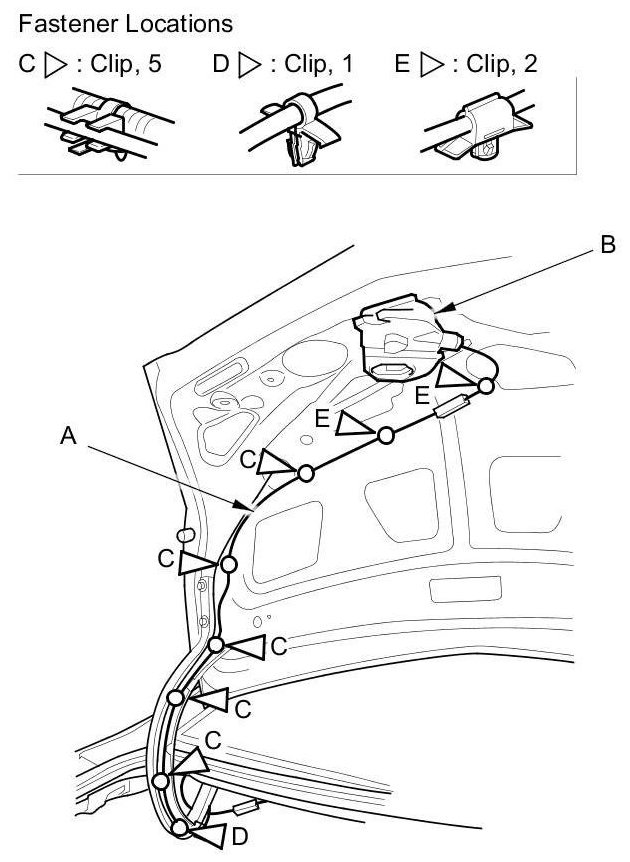 Fastener Locations

C ▷ : Clip, 5 D ▷ : Clip, 1 E ▷ : Clip, 2

B

E

E

A

C

C

C

C

C

D