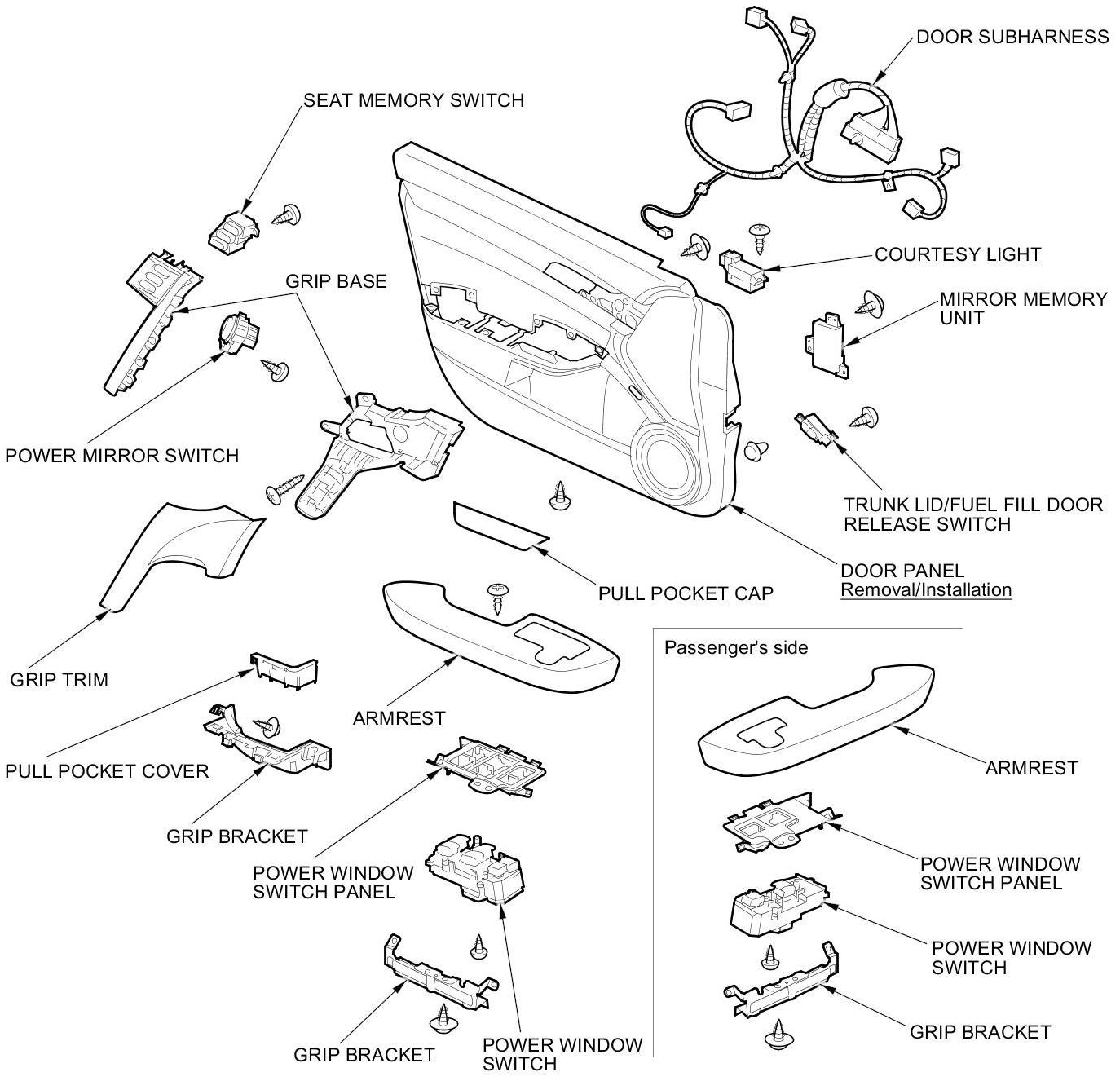 DOOR SUBHARNESS

SEAT MEMORY SWITCH

COURTESY LIGHT

GRIP BASE

MIRROR MEMORY UNIT

POWER MIRROR SWITCH

TRUNK LID/FUEL FILL DOOR RELEASE SWITCH

DOOR PANEL
Removal/Installation

PULL POCKET CAP

GRIP TRIM

ARMREST

PULL POCKET COVER

GRIP BRACKET

POWER WINDOW SWITCH PANEL

GRIP BRACKET

POWER WINDOW SWITCH

Passenger's side

ARMREST

POWER WINDOW SWITCH PANEL

POWER WINDOW SWITCH

GRIP BRACKET