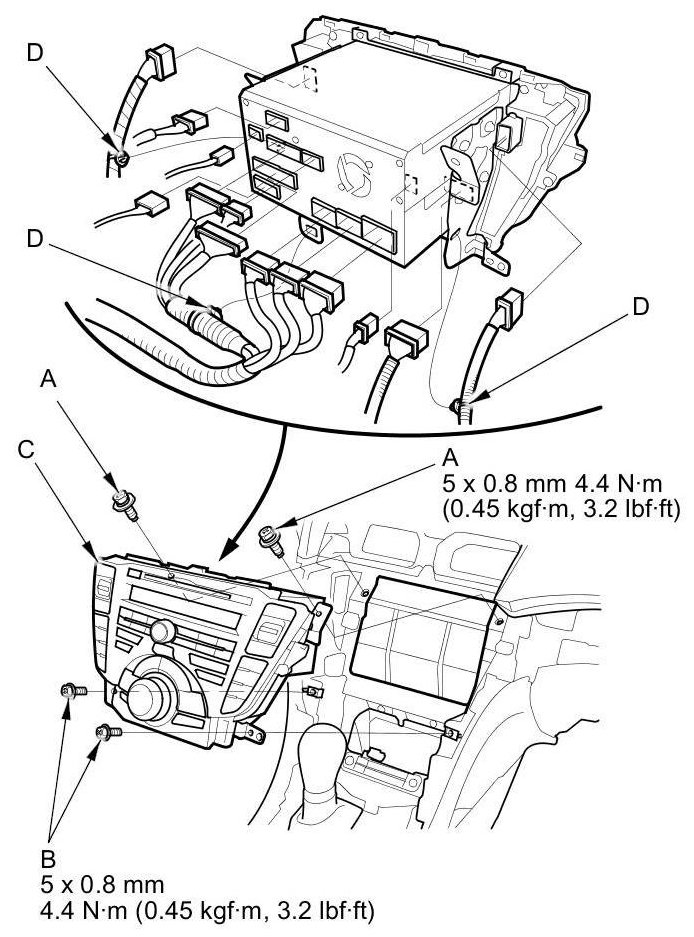 D

D

D

A

C

A
5 x 0.8 mm 4.4 N·m
(0.45 kgf·m, 3.2 lbf·ft)

B
5 x 0.8 mm
4.4 N·m (0.45 kgf·m, 3.2 lbf·ft)