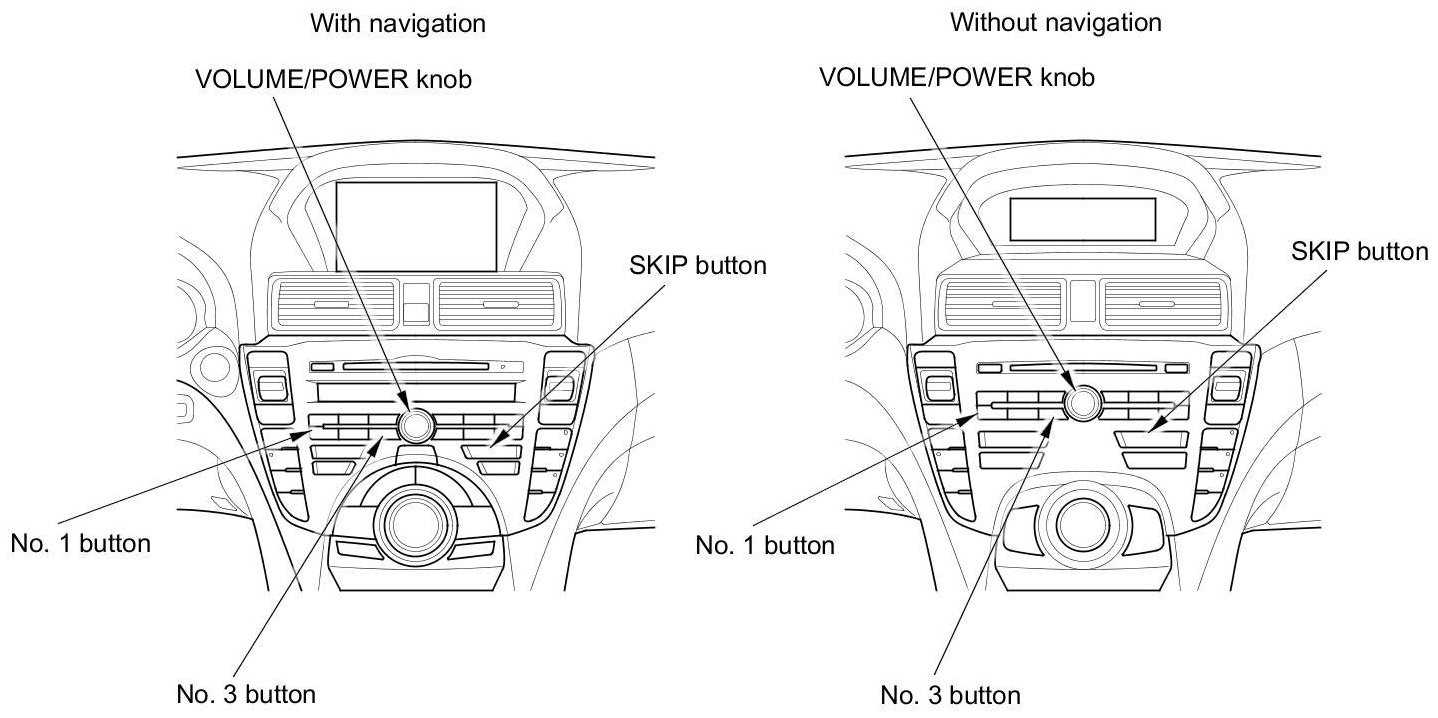 With navigation

VOLUME/POWER knob

SKIP button

No. 1 button

No. 3 button

Without navigation

VOLUME/POWER knob

SKIP button

No. 1 button

No. 3 button