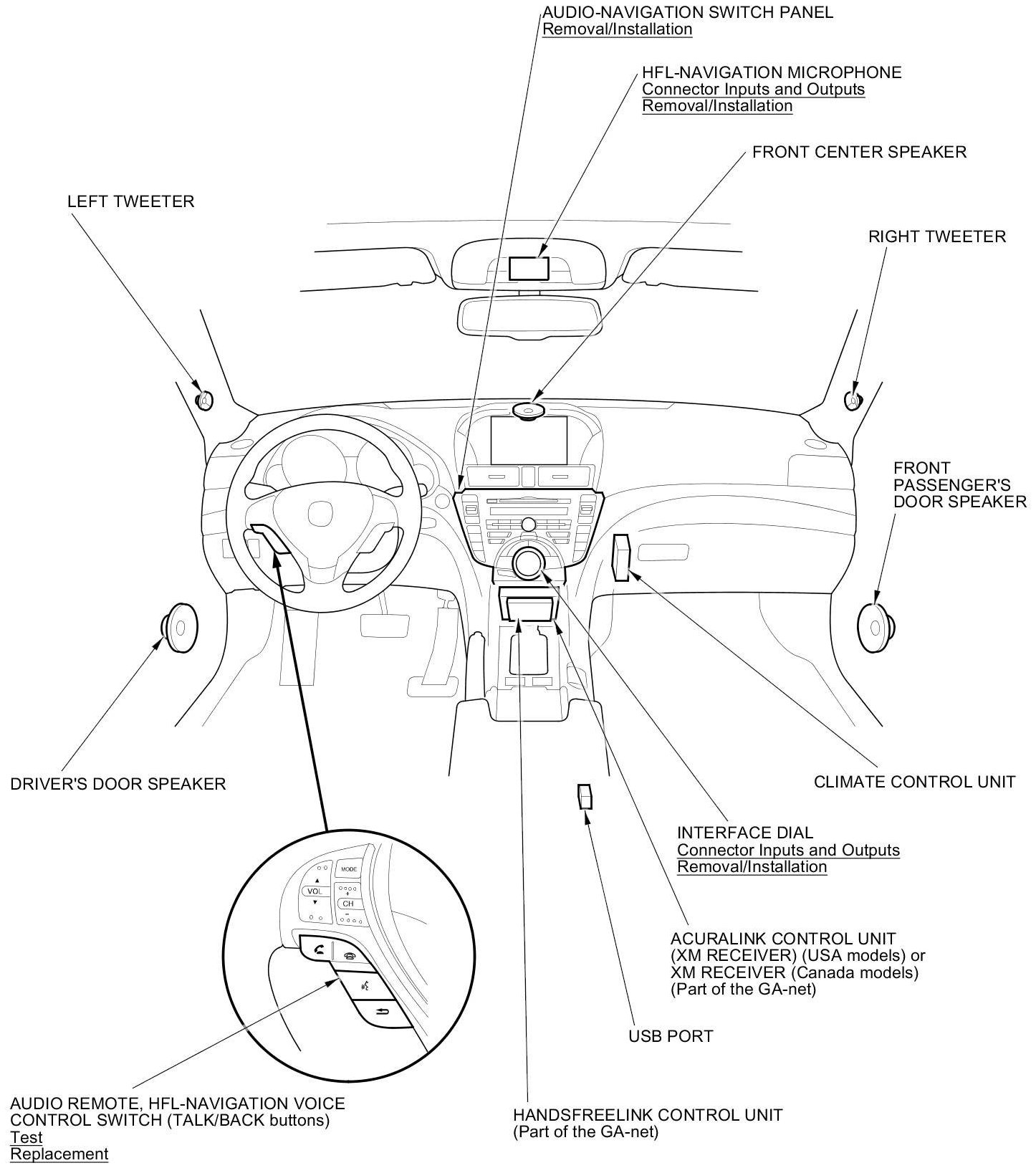 AUDIO-NAVIGATION SWITCH PANEL
Removal/Installation

HFL-NAVIGATION MICROPHONE
Connector Inputs and Outputs
Removal/Installation

FRONT CENTER SPEAKER

LEFT TWEETER

RIGHT TWEETER

FRONT PASSENGER'S DOOR SPEAKER

DRIVER'S DOOR SPEAKER

CLIMATE CONTROL UNIT

INTERFACE DIAL
Connector Inputs and Outputs
Removal/Installation

MODE
VOL
CH

ACURALINK CONTROL UNIT (XM RECEIVER) (USA models) or XM RECEIVER (Canada models) (Part of the GA-net)

USB PORT

AUDIO REMOTE, HFL-NAVIGATION VOICE CONTROL SWITCH (TALK/BACK buttons)
Test
Replacement

HANDSFREELINK CONTROL UNIT (Part of the GA-net)