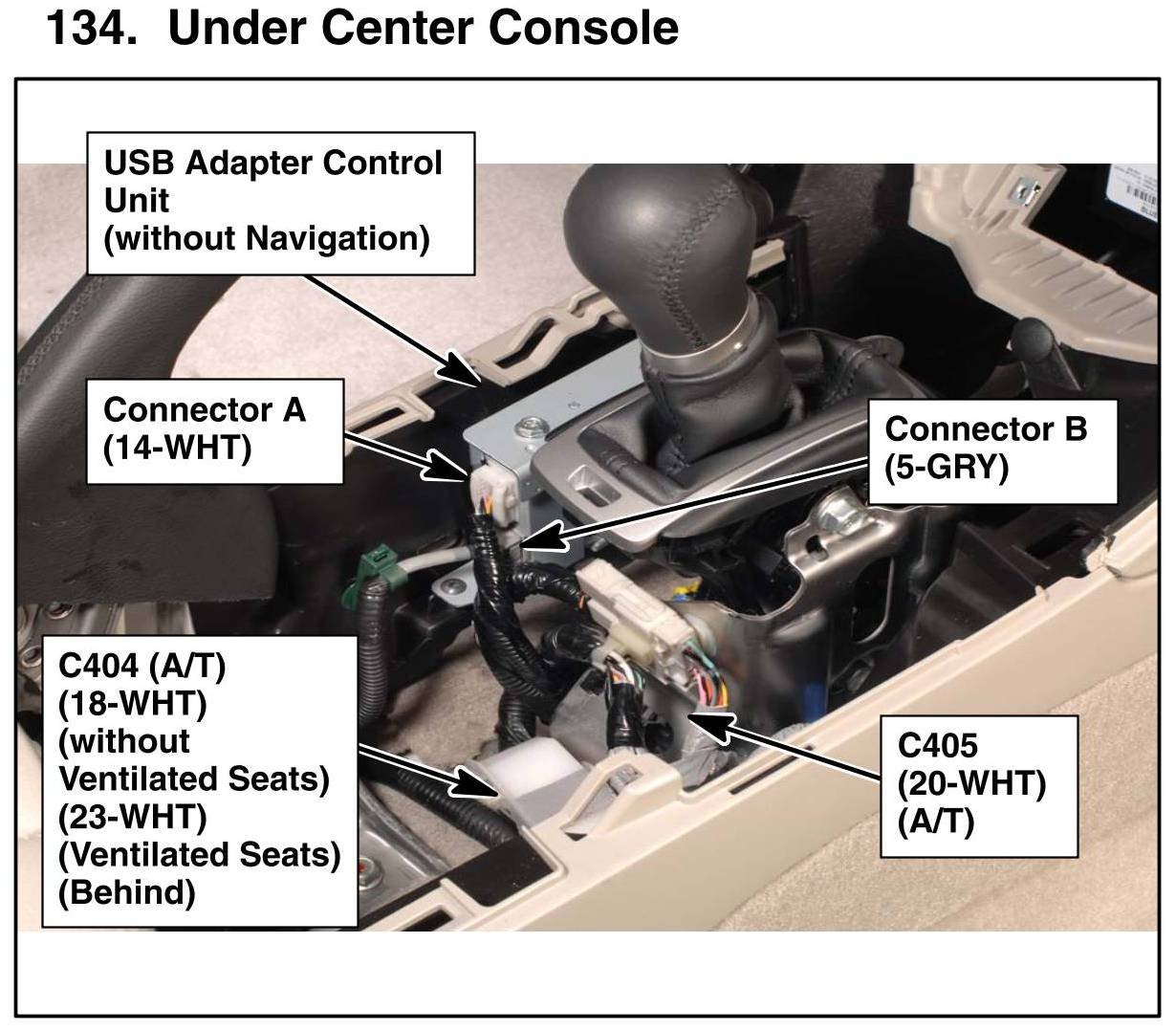 134. Under Center Console

USB Adapter Control Unit (without Navigation)

Connector A (14-WHT)

Connector B (5-GRY)

C404 (A/T) (18-WHT) (without Ventilated Seats) (23-WHT) (Ventilated Seats) (Behind)

C405 (20-WHT) (A/T)