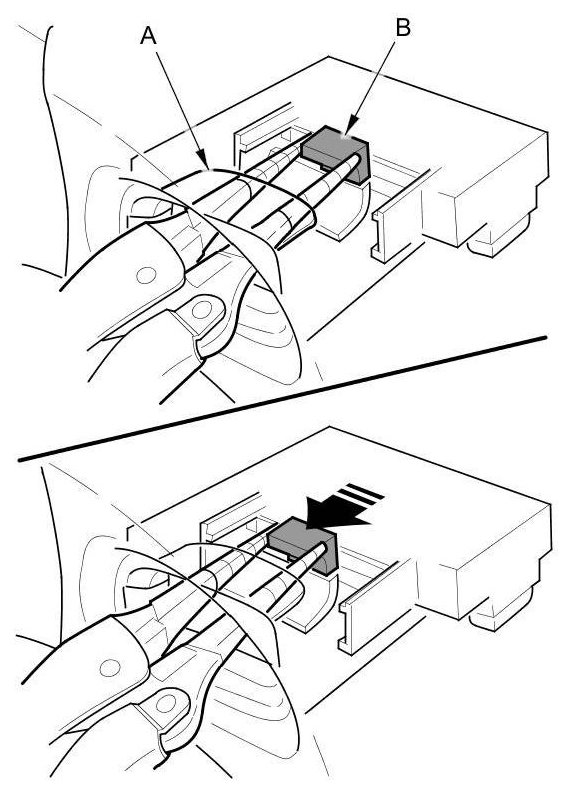 A
B