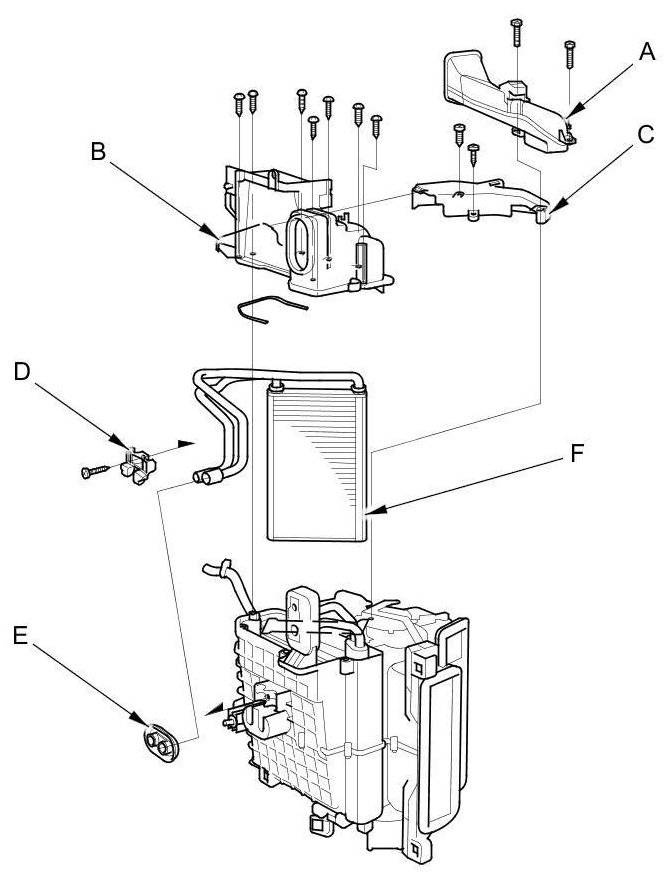 A
B
C
D
F
E