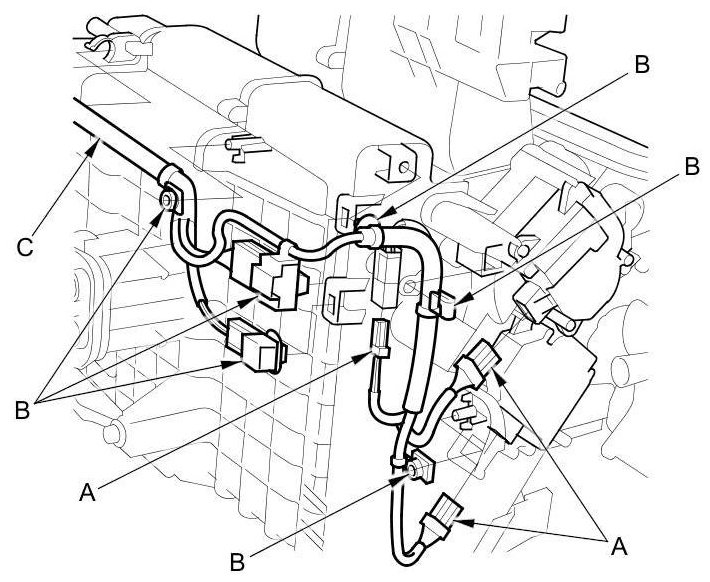 B
B
C
B
A
B
A